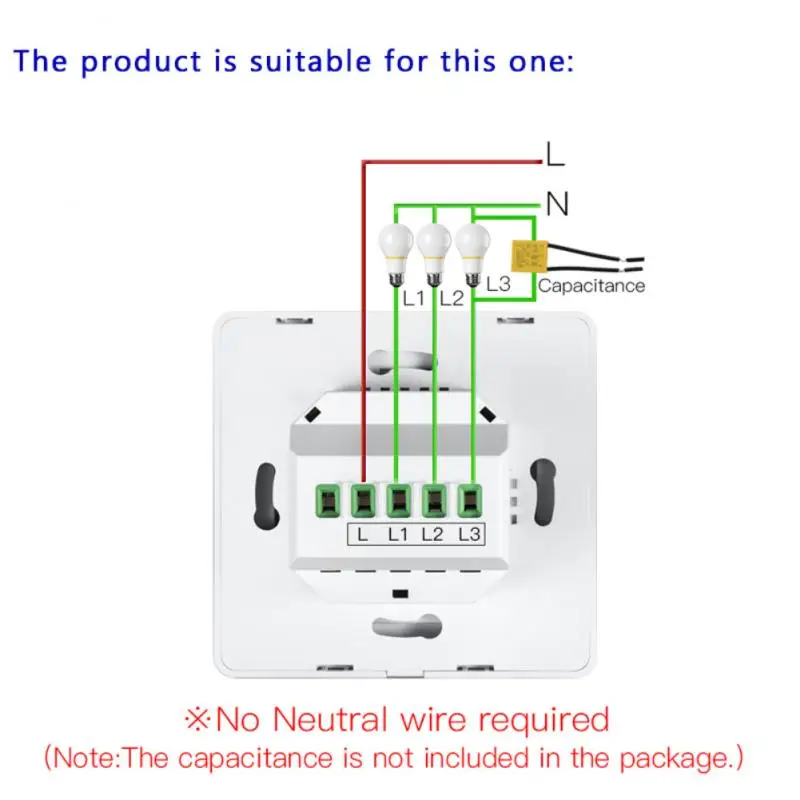 The product is suitable for this one:

L

N

L1 L2 L3

Capacitance

L L1 L2 L3

※No Neutral wire required
(Note:The capacitance is not included in the package.)