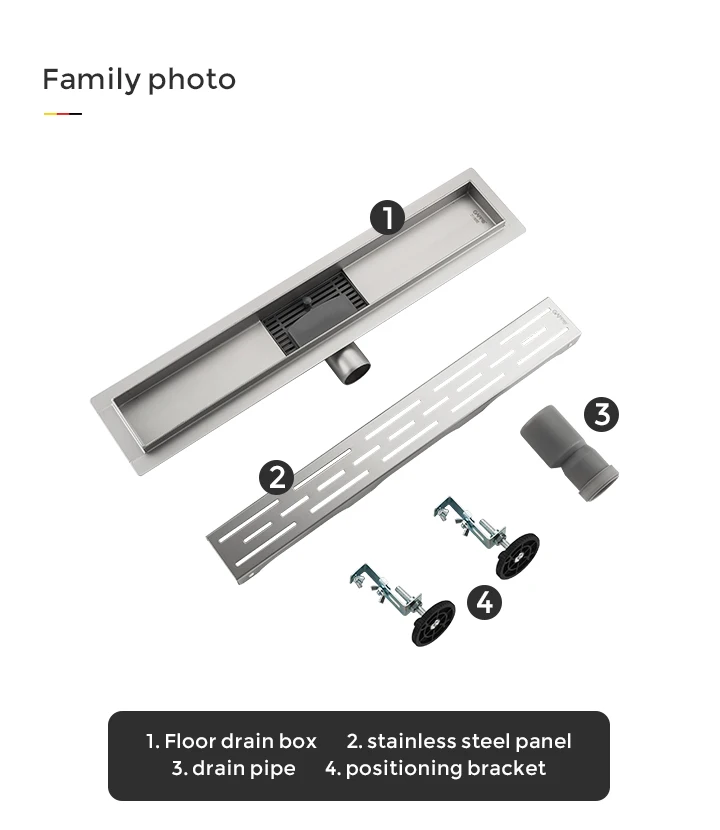 Family photo

1

2

3

4

1. Floor drain box 2. stainless steel panel
3. drain pipe 4. positioning bracket