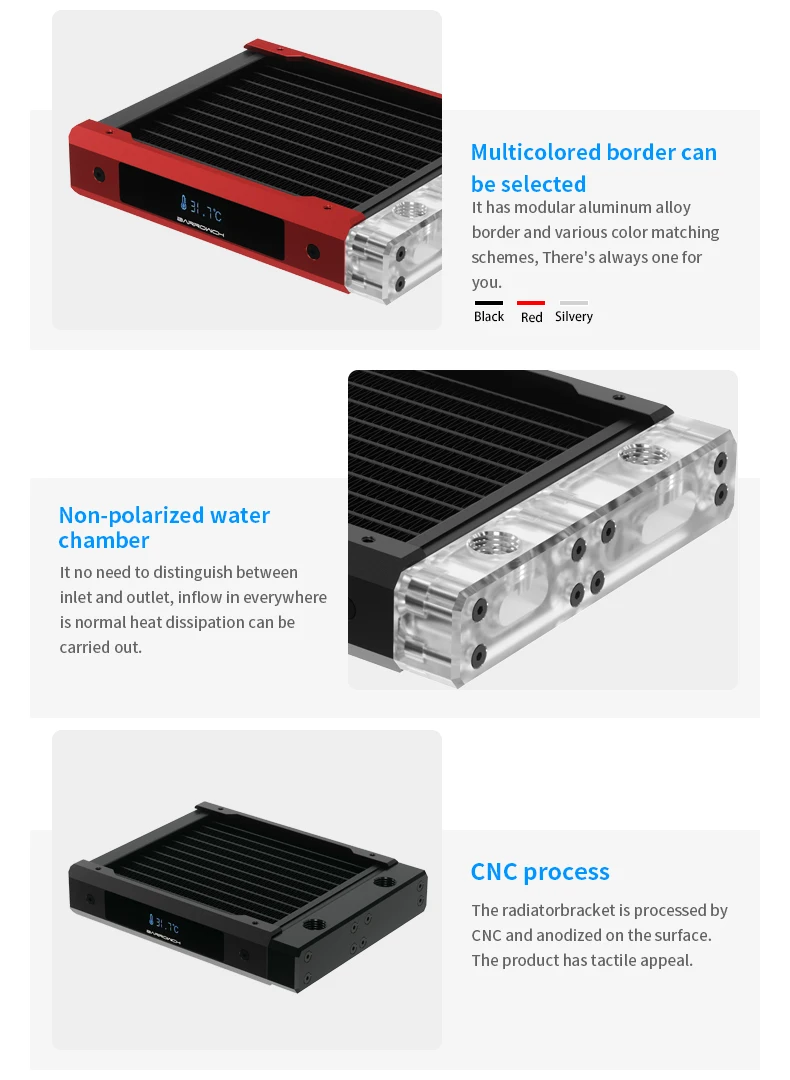 31.7℃
BARROWCH

Multicolored border can be selected
It has modular aluminum alloy border and various color matching schemes, There's always one for you.

Black Red Silvery

Non-polarized water chamber
It no need to distinguish between inlet and outlet, inflow in everywhere is normal heat dissipation can be carried out.

31.7℃
BARROWCH

CNC process
The radiatorbracket is processed by CNC and anodized on the surface. The product has tactile appeal.