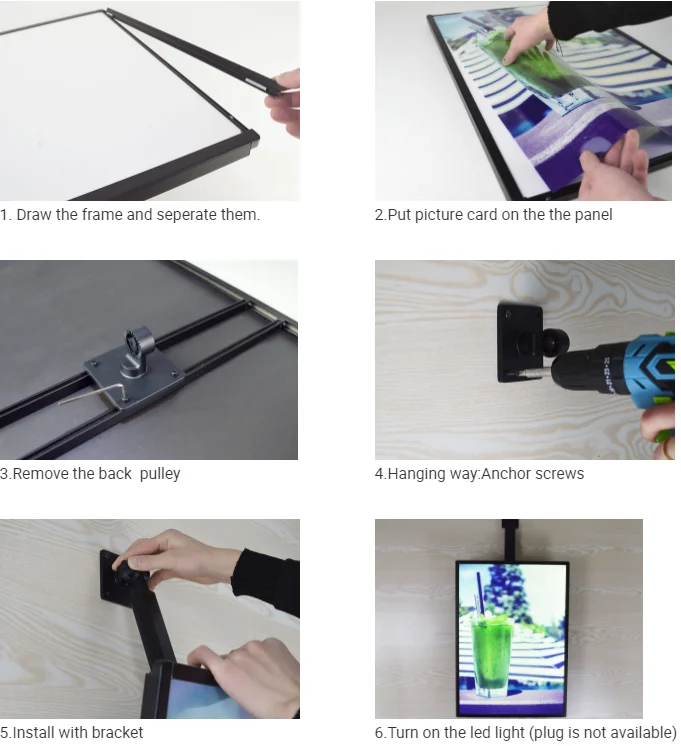 1. Draw the frame and seperate them.

2.Put picture card on the the panel

3.Remove the back pulley

4.Hanging way:Anchor screws

5.Install with bracket

6.Turn on the led light (plug is not available)