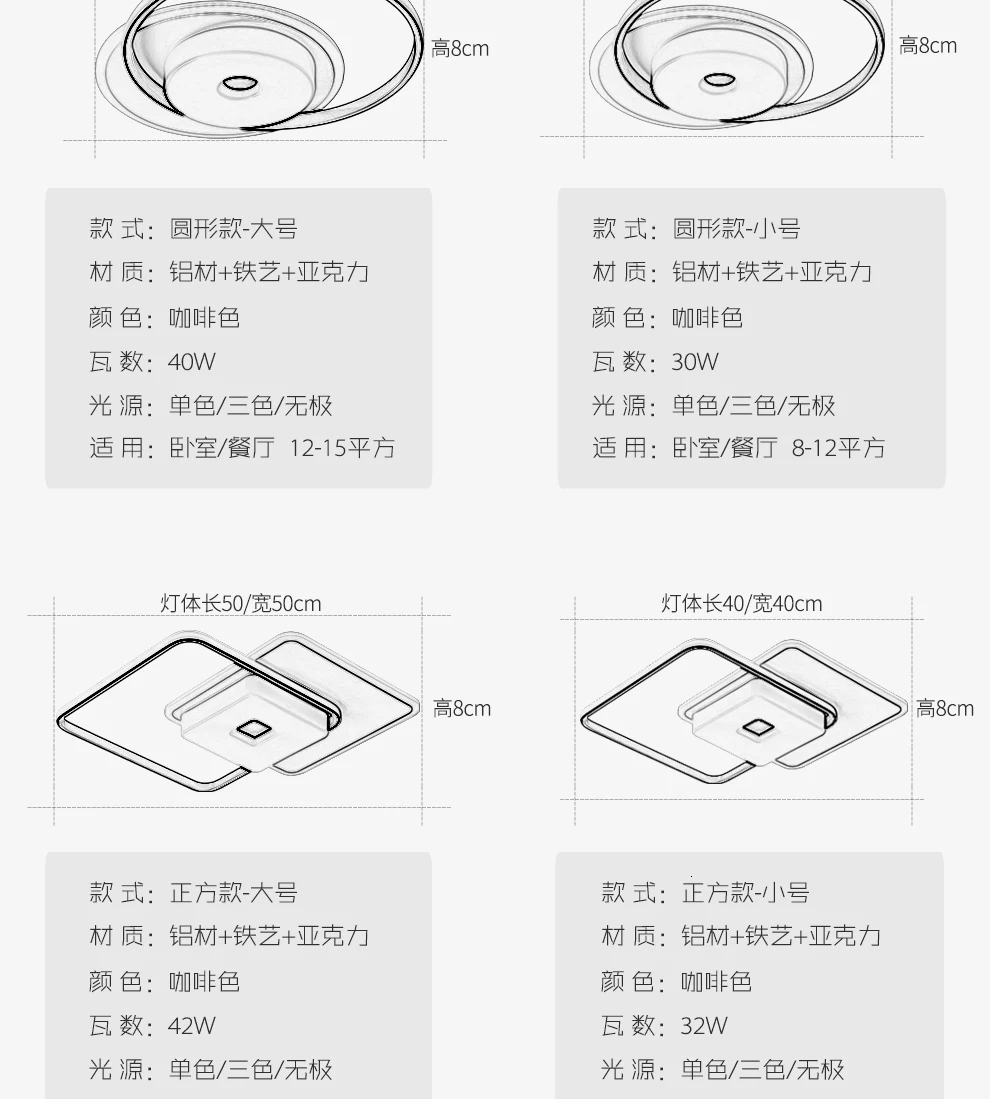 高8cm

款 式：圆形款-大号
材 质：铝材+铁艺+亚克力
颜 色：咖啡色
瓦 数：40W
光 源：单色/三色/无极
适 用：卧室/餐厅 12-15平方

高8cm

款 式：圆形款-小号
材 质：铝材+铁艺+亚克力
颜 色：咖啡色
瓦 数：30W
光 源：单色/三色/无极
适 用：卧室/餐厅 8-12平方

灯体长50/宽50cm
高8cm

款 式：正方款-大号
材 质：铝材+铁艺+亚克力
颜 色：咖啡色
瓦 数：42W
光 源：单色/三色/无极

灯体长40/宽40cm
高8cm

款 式：正方款-小号
材 质：铝材+铁艺+亚克力
颜 色：咖啡色
瓦 数：32W
光 源：单色/三色/无极