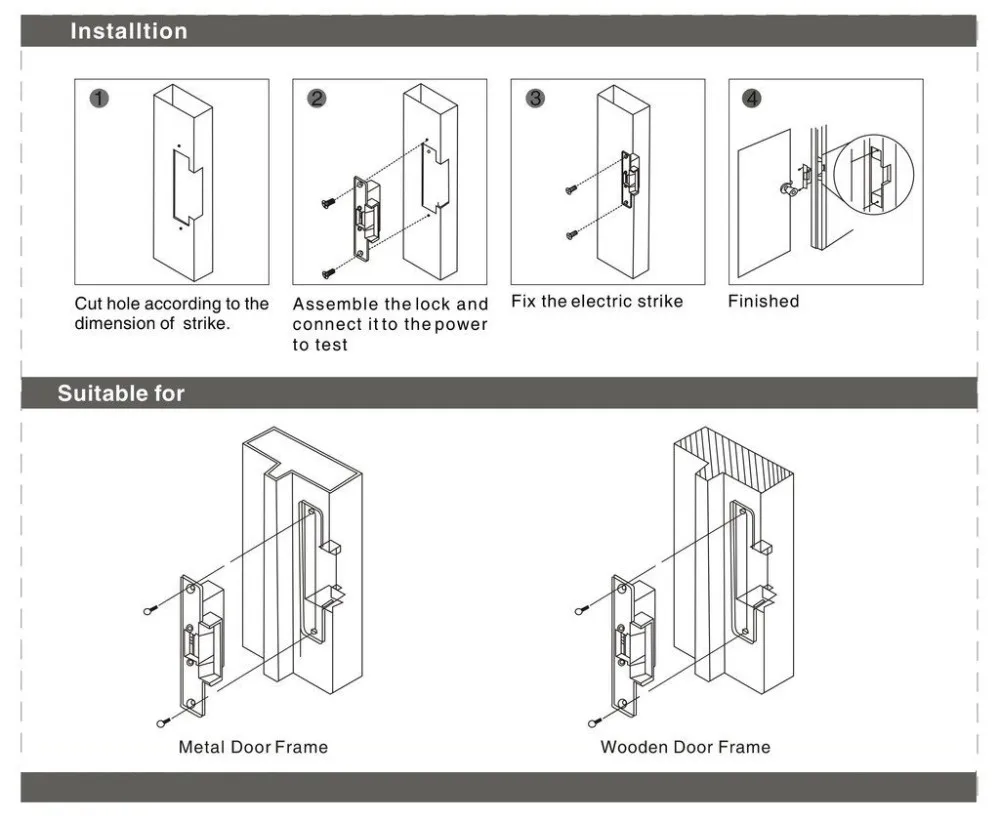 Installtion

1

Cut hole according to the dimension of strike.

2

Assemble the lock and connect it to the power to test

3

Fix the electric strike

4

Finished

Suitable for

Metal Door Frame

Wooden Door Frame