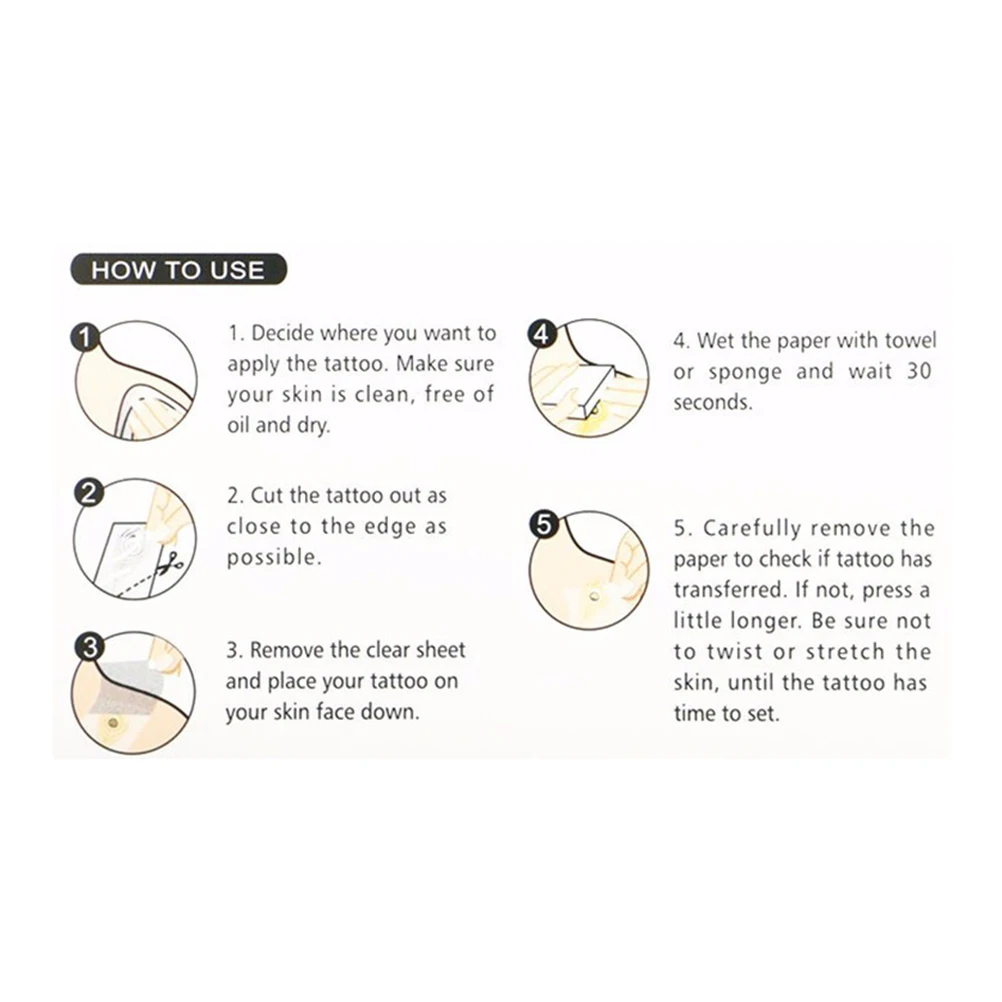 HOW TO USE

1

1. Decide where you want to apply the tattoo. Make sure your skin is clean, free of oil and dry.

2

2. Cut the tattoo out as close to the edge as possible.

3

3. Remove the clear sheet and place your tattoo on your skin face down.

4

4. Wet the paper with towel or sponge and wait 30 seconds.

5

5. Carefully remove the paper to check if tattoo has transferred. If not, press a little longer. Be sure not to twist or stretch the skin, until the tattoo has time to set.