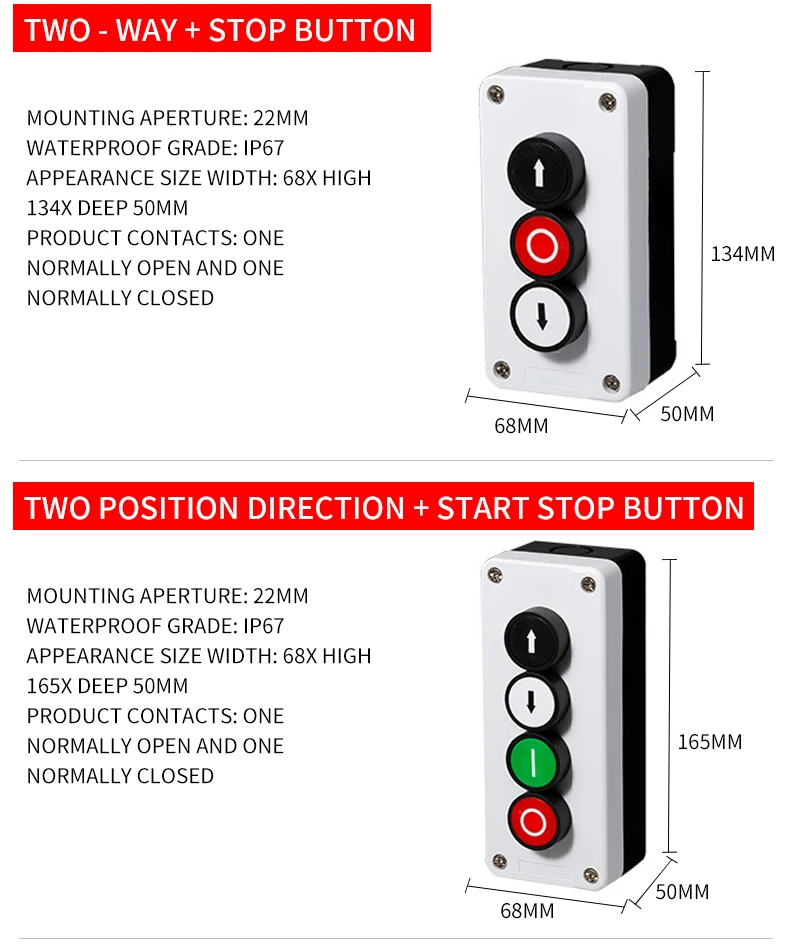 TWO - WAY + STOP BUTTON

MOUNTING APERTURE: 22MM
WATERPROOF GRADE: IP67
APPEARANCE SIZE WIDTH: 68X HIGH 134X DEEP 50MM
PRODUCT CONTACTS: ONE NORMALLY OPEN AND ONE NORMALLY CLOSED

134MM

68MM

50MM

TWO POSITION DIRECTION + START STOP BUTTON

MOUNTING APERTURE: 22MM
WATERPROOF GRADE: IP67
APPEARANCE SIZE WIDTH: 68X HIGH 165X DEEP 50MM
PRODUCT CONTACTS: ONE NORMALLY OPEN AND ONE NORMALLY CLOSED

165MM

68MM

50MM