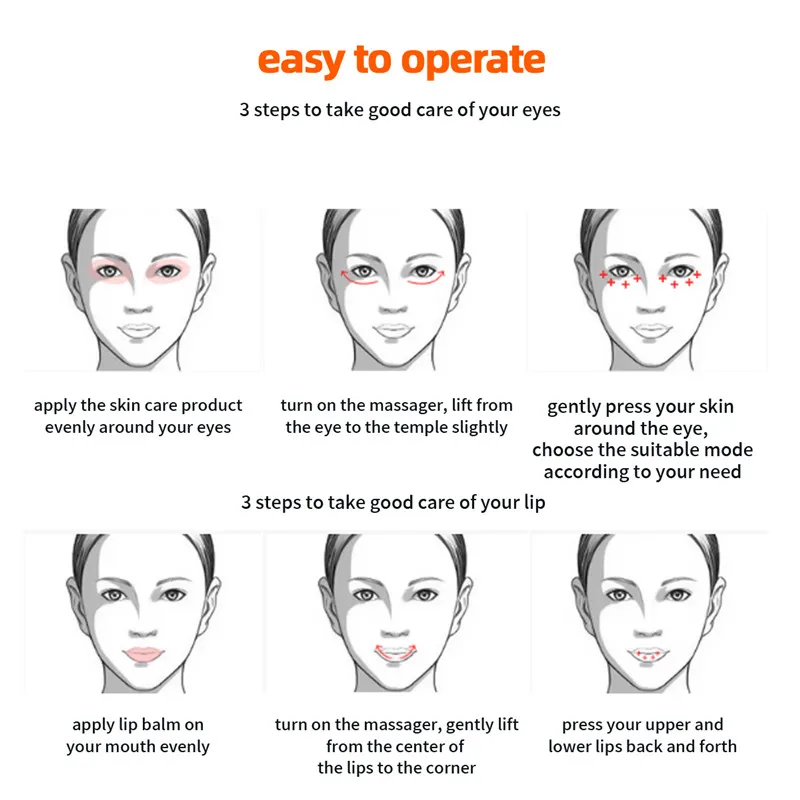 easy to operate

3 steps to take good care of your eyes

apply the skin care product evenly around your eyes

turn on the massager, lift from the eye to the temple slightly

gently press your skin around the eye, choose the suitable mode according to your need

3 steps to take good care of your lip

apply lip balm on your mouth evenly

turn on the massager, gently lift from the center of the lips to the corner

press your upper and lower lips back and forth