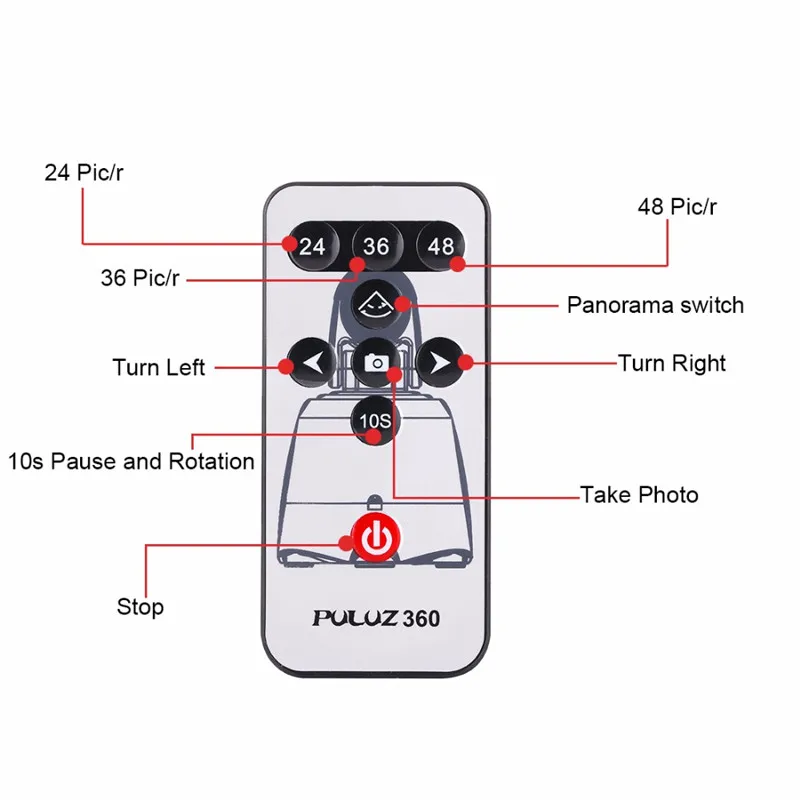 24 Pic/r

48 Pic/r

24 36 48

36 Pic/r

Panorama switch

Turn Left

Turn Right

10S

10s Pause and Rotation

Take Photo

Stop

PULUZ 360