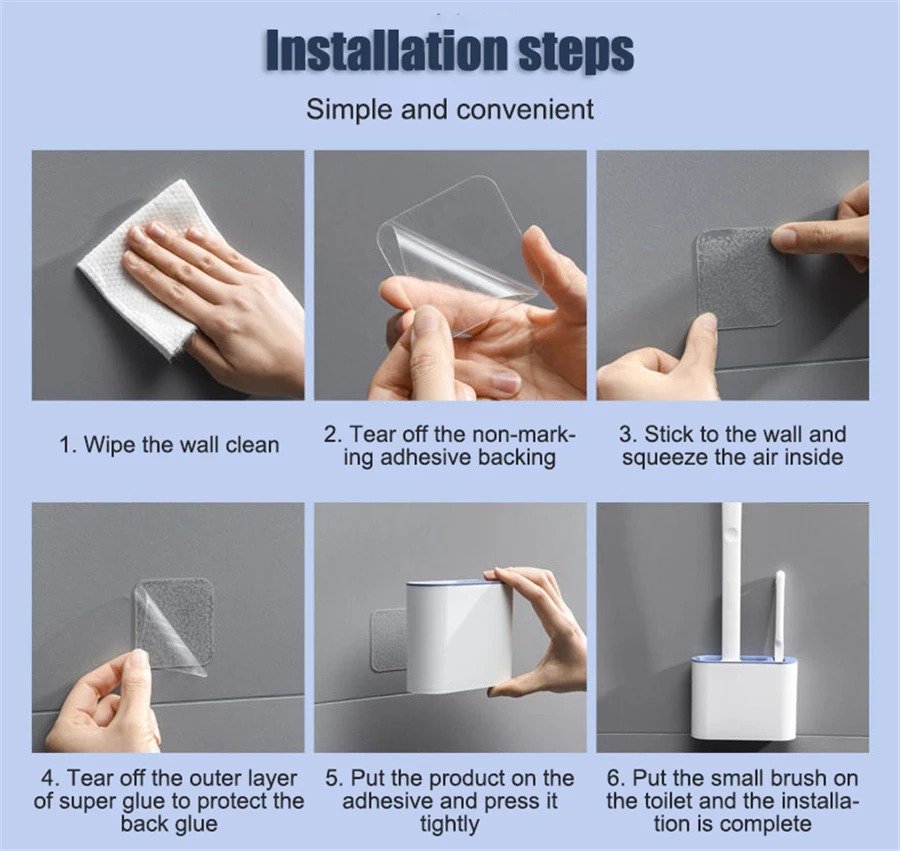 Installation steps

Simple and convenient

1. Wipe the wall clean

2. Tear off the non-marking adhesive backing

3. Stick to the wall and squeeze the air inside

4. Tear off the outer layer of super glue to protect the back glue

5. Put the product on the adhesive and press it tightly

6. Put the small brush on the toilet and the installation is complete