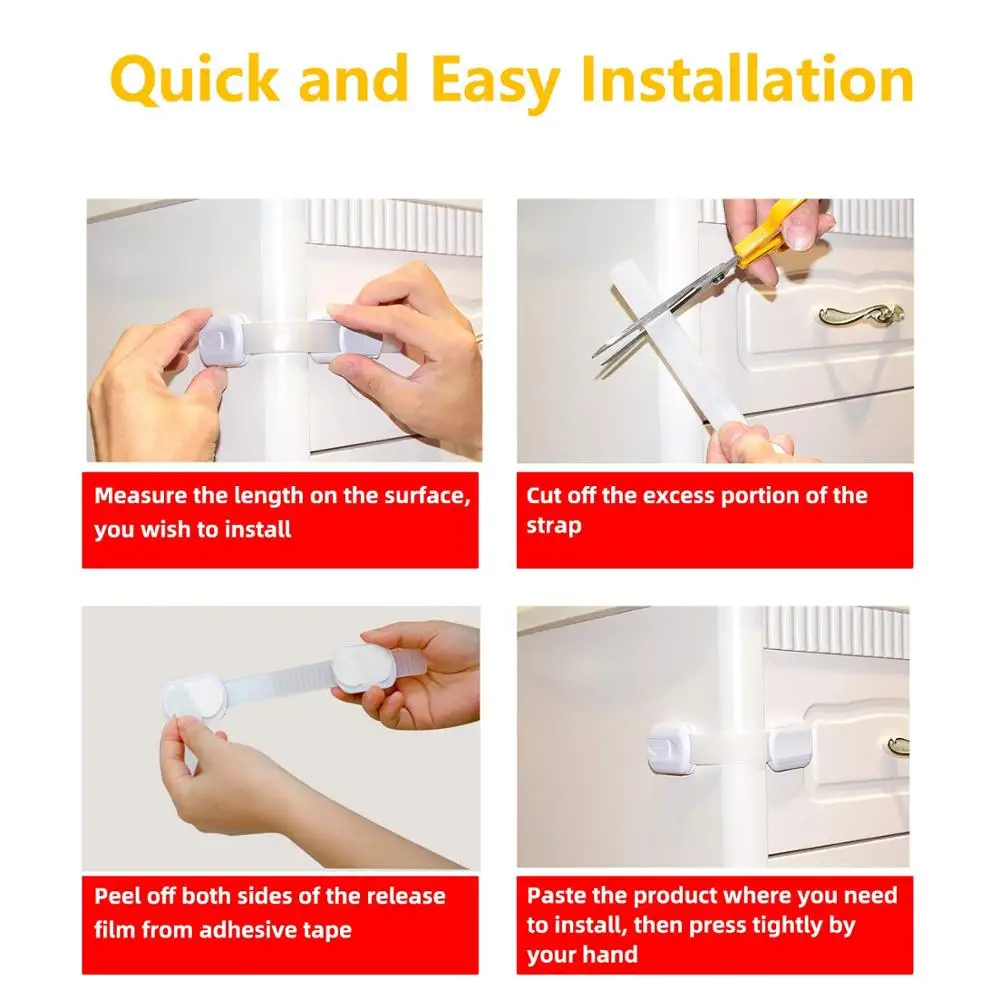 Quick and Easy Installation

Measure the length on the surface, you wish to install

Cut off the excess portion of the strap

Peel off both sides of the release film from adhesive tape

Paste the product where you need to install, then press tightly by your hand