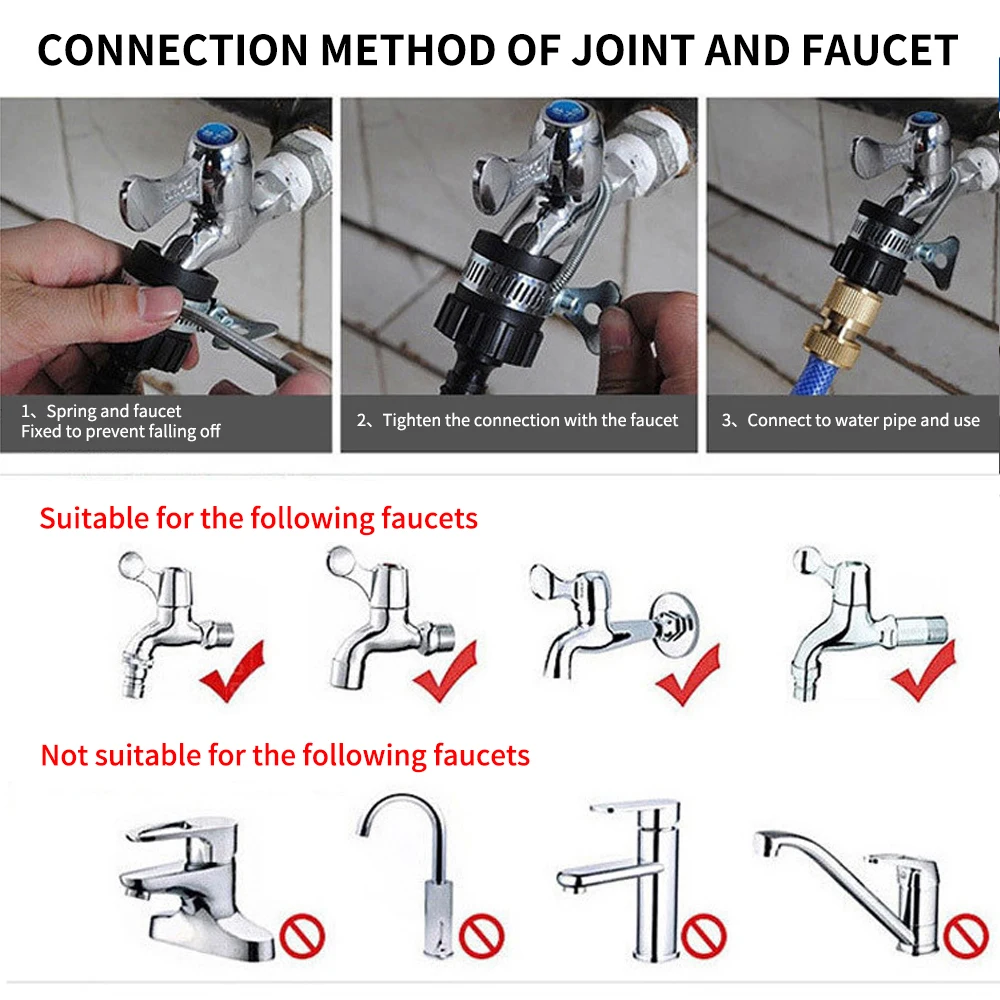 CONNECTION METHOD OF JOINT AND FAUCET

1、Spring and faucet
Fixed to prevent falling off

2、Tighten the connection with the faucet

3、Connect to water pipe and use

Suitable for the following faucets

Not suitable for the following faucets