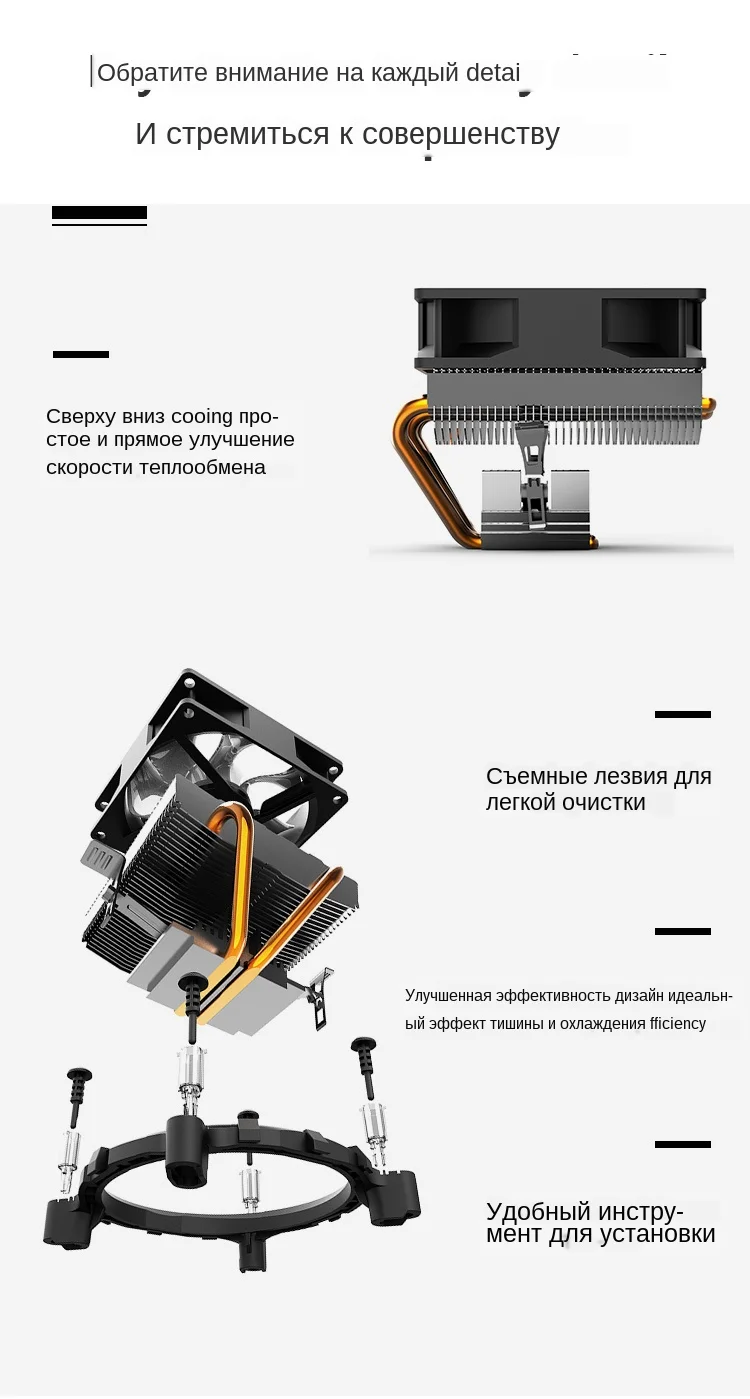 Обратите внимание на каждый detai

И стремиться к совершенству

Сверху вниз cooing простое и прямое улучшение скорости теплообмена

Съемные лезвия для легкой очистки

Улучшенная эффективность дизайн идеальный эффект тишины и охлаждения fficiency

Удобный инструмент для установки