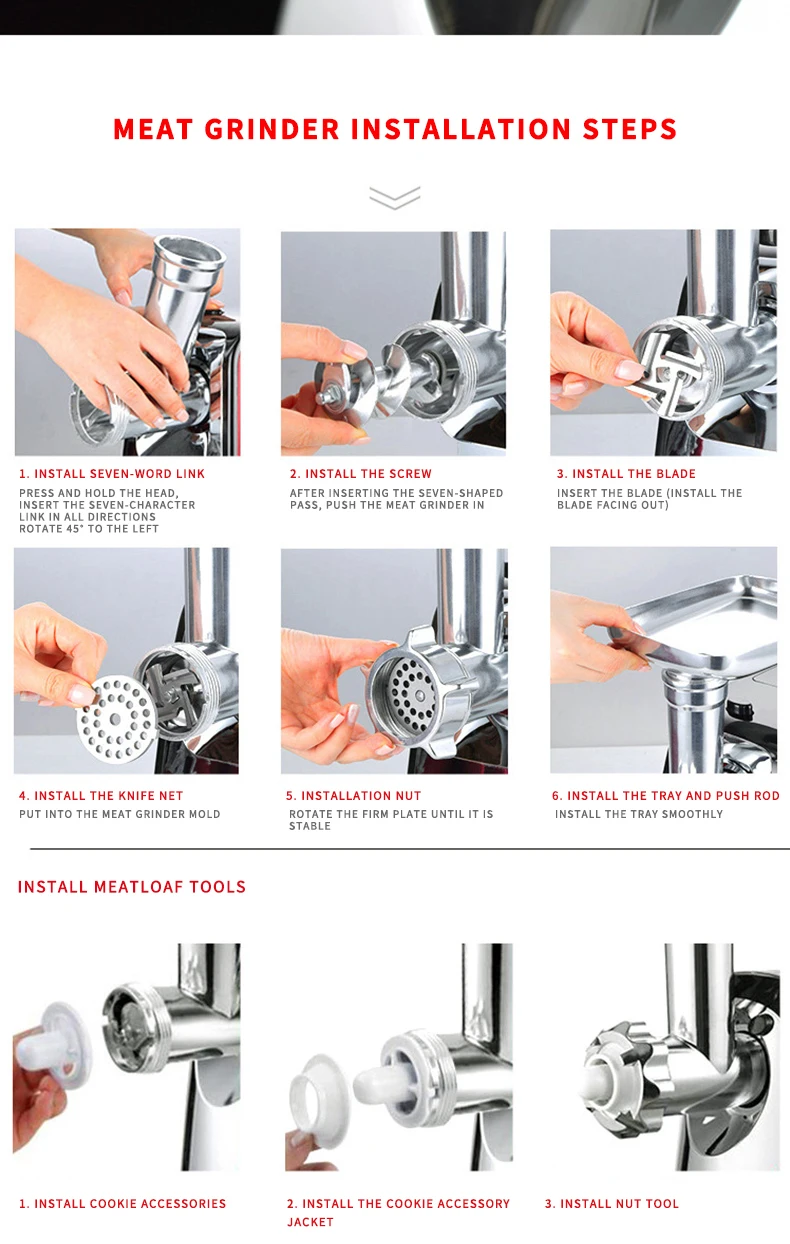 MEAT GRINDER INSTALLATION STEPS

1. INSTALL SEVEN-WORD LINK
PRESS AND HOLD THE HEAD, INSERT THE SEVEN-CHARACTER LINK IN ALL DIRECTIONS ROTATE 45° TO THE LEFT

2. INSTALL THE SCREW
AFTER INSERTING THE SEVEN-SHAPED PASS, PUSH THE MEAT GRINDER IN

3. INSTALL THE BLADE
INSERT THE BLADE (INSTALL THE BLADE FACING OUT)

4. INSTALL THE KNIFE NET
PUT INTO THE MEAT GRINDER MOLD

5. INSTALLATION NUT
ROTATE THE FIRM PLATE UNTIL IT IS STABLE

6. INSTALL THE TRAY AND PUSH ROD
INSTALL THE TRAY SMOOTHLY

INSTALL MEATLOAF TOOLS

1. INSTALL COOKIE ACCESSORIES

2. INSTALL THE COOKIE ACCESSORY JACKET

3. INSTALL NUT TOOL