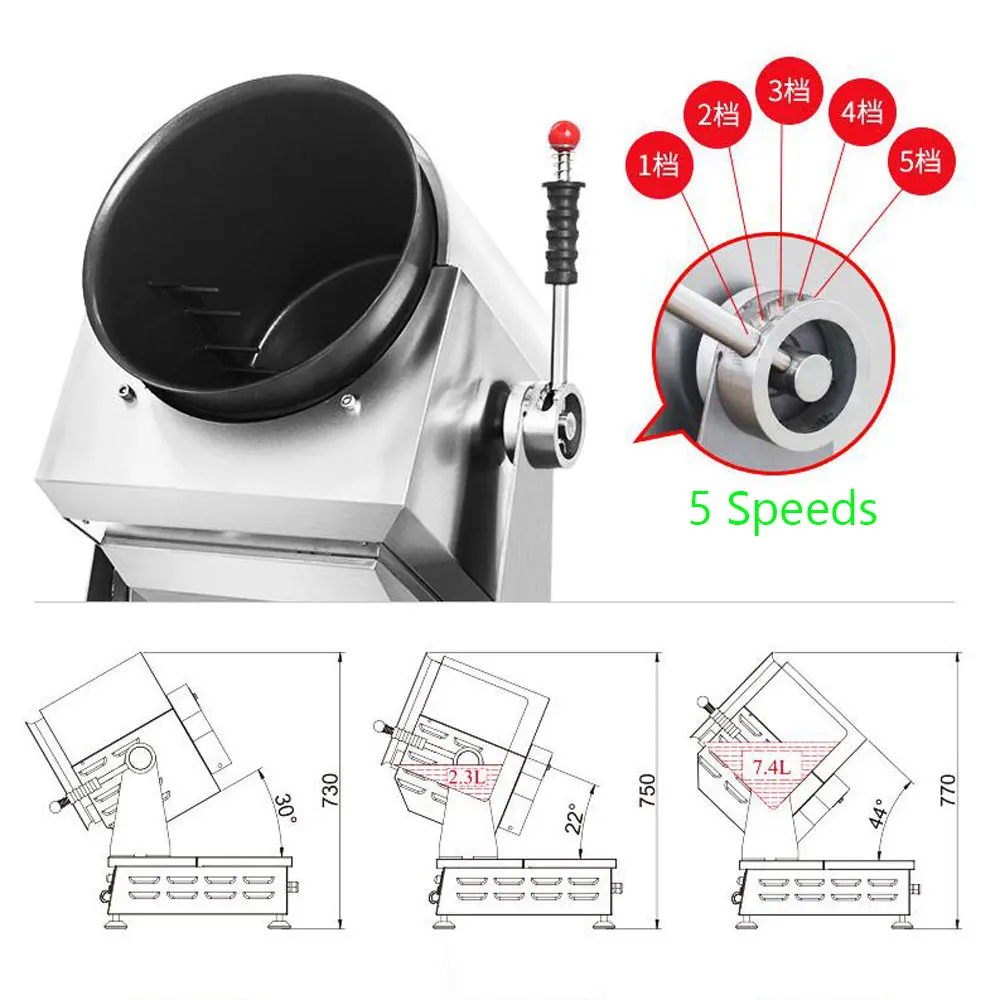 1档
2档
3档
4档
5档

5 Speeds

30°
730

2.3L
22°
750

7.4L
44°
770