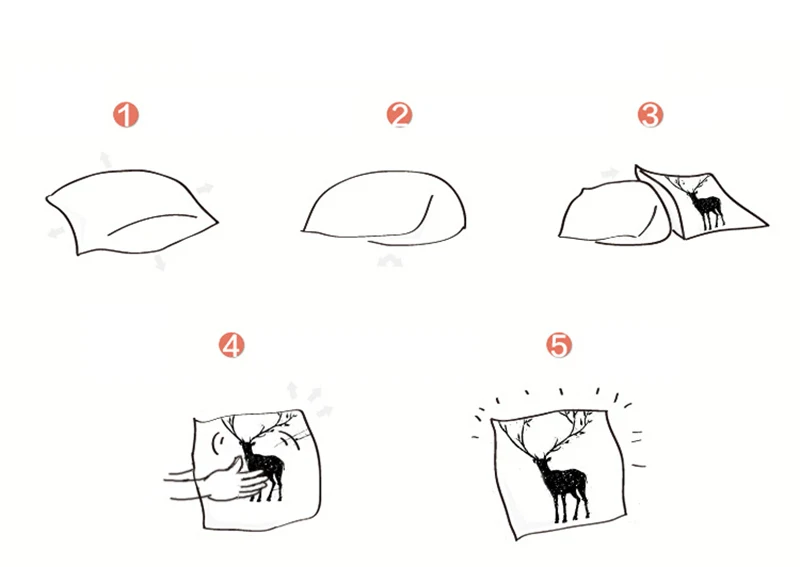 1

2

3

4

5