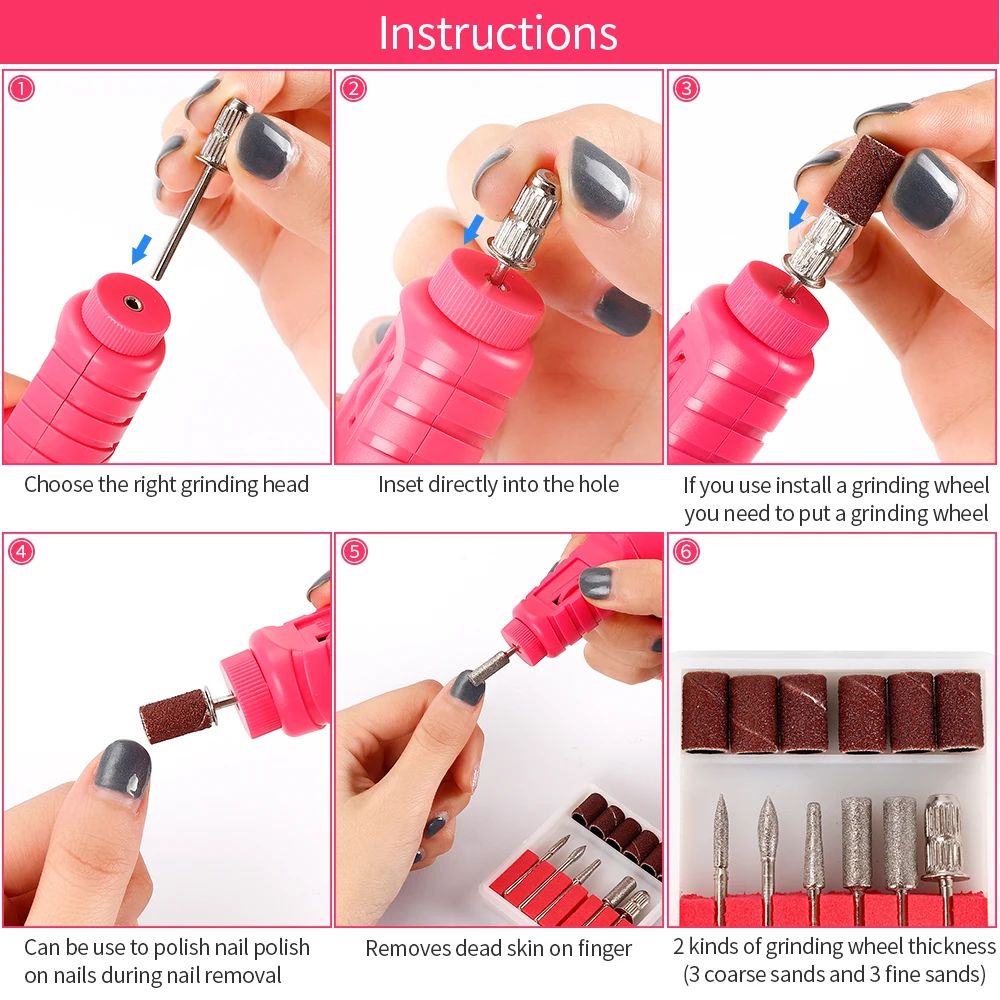 Instructions

1
Choose the right grinding head

2
Inset directly into the hole

3
If you use install a grinding wheel you need to put a grinding wheel

4
Can be use to polish nail polish on nails during nail removal

5
Removes dead skin on finger

6
2 kinds of grinding wheel thickness (3 coarse sands and 3 fine sands)