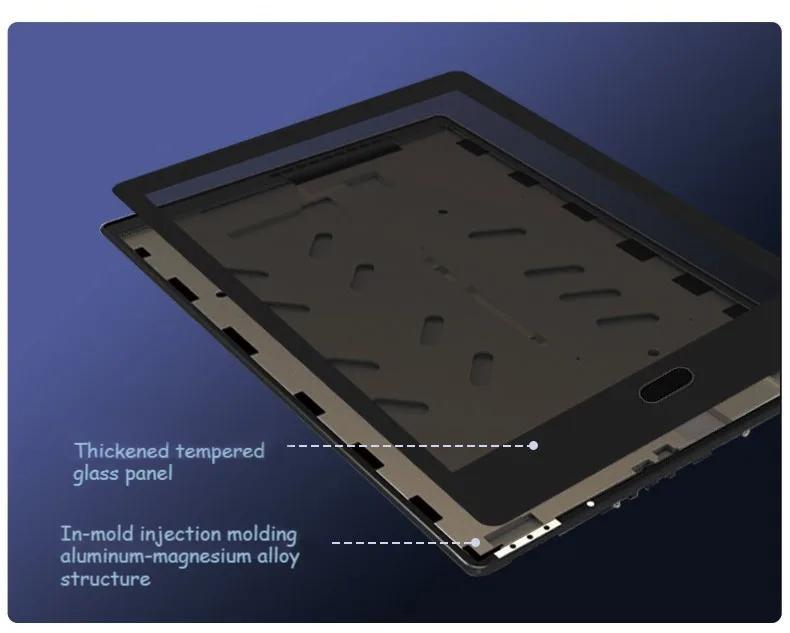 Thickened tempered glass panel

In-mold injection molding aluminum-magnesium alloy structure