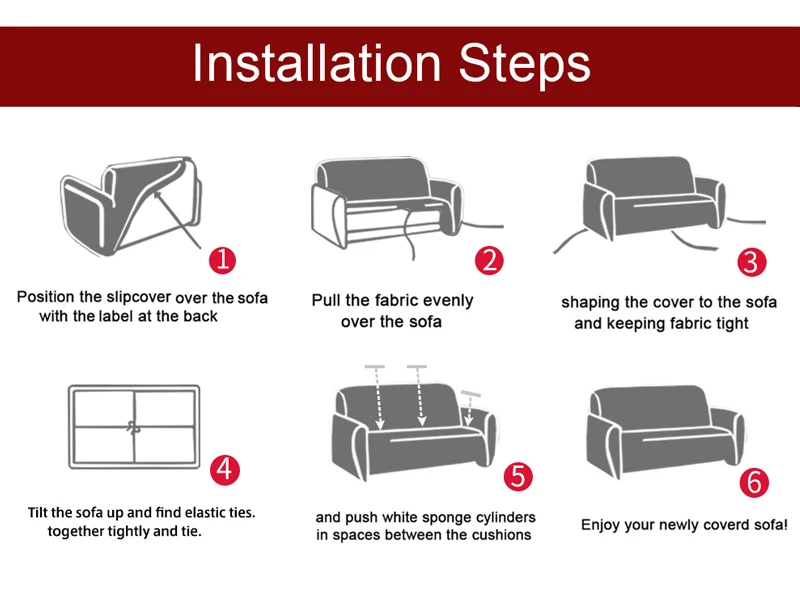 Installation Steps

1
Position the slipcover over the sofa with the label at the back

2
Pull the fabric evenly over the sofa

3
shaping the cover to the sofa and keeping fabric tight

4
Tilt the sofa up and find elastic ties. together tightly and tie.

5
and push white sponge cylinders in spaces between the cushions

6
Enjoy your newly coverd sofa!