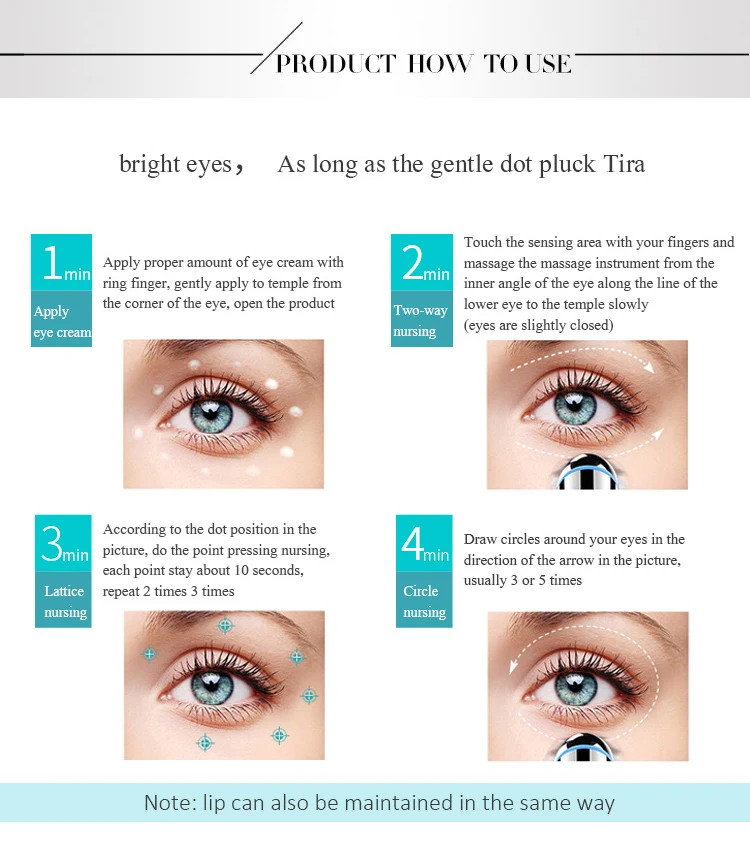 PRODUCT HOW TO USE

bright eyes， As long as the gentle dot pluck Tira

1min
Apply eye cream
Apply proper amount of eye cream with ring finger, gently apply to temple from the corner of the eye, open the product

2min
Two-way nursing
Touch the sensing area with your fingers and massage the massage instrument from the inner angle of the eye along the line of the lower eye to the temple slowly
(eyes are slightly closed)

3min
Lattice nursing
According to the dot position in the picture, do the point pressing nursing, each point stay about 10 seconds, repeat 2 times 3 times

4min
Circle nursing
Draw circles around your eyes in the direction of the arrow in the picture, usually 3 or 5 times

Note: lip can also be maintained in the same way