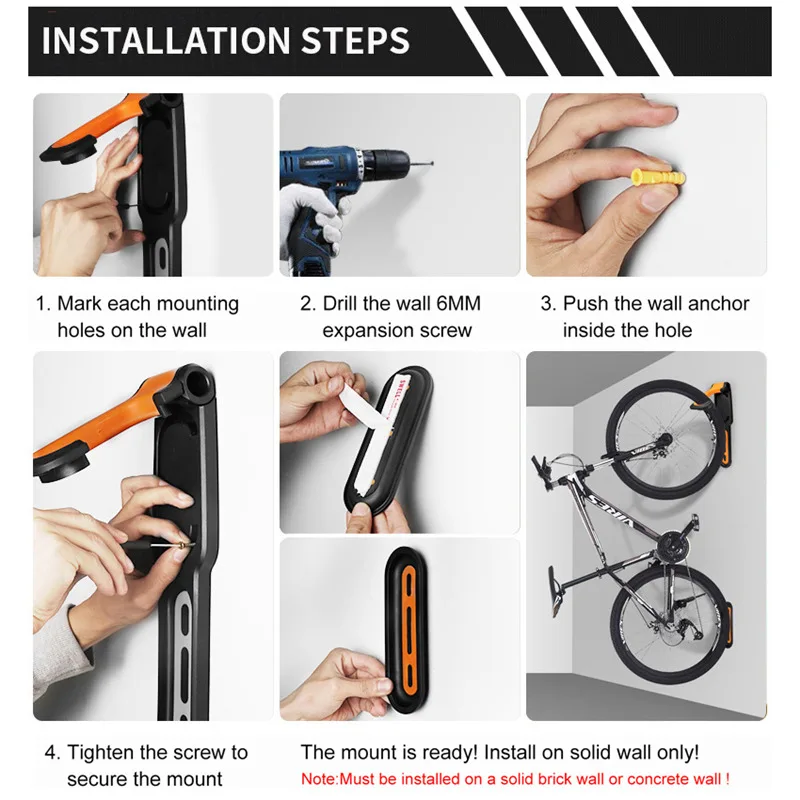 INSTALLATION STEPS

1. Mark each mounting holes on the wall

2. Drill the wall 6MM expansion screw

3. Push the wall anchor inside the hole

4. Tighten the screw to secure the mount

The mount is ready! Install on solid wall only!

Note:Must be installed on a solid brick wall or concrete wall !