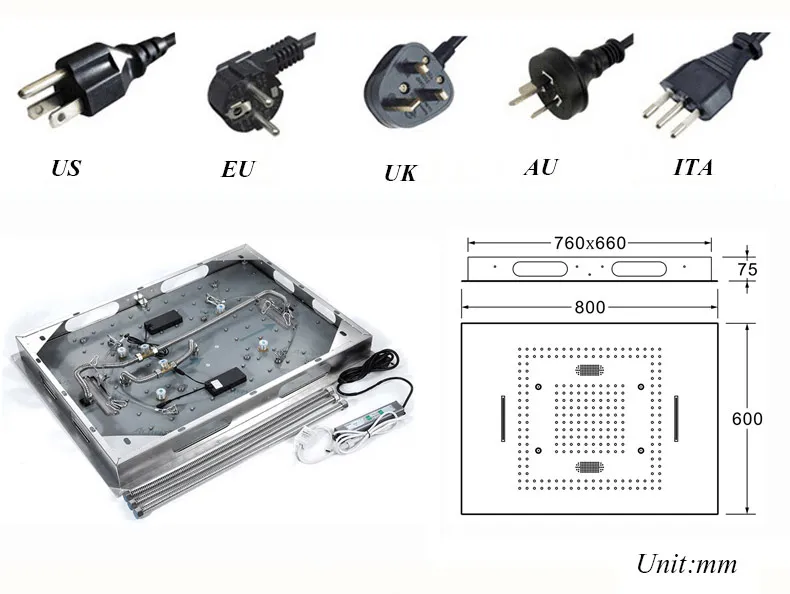 US EU UK AU ITA

760x660

75

800

600

Unit:mm