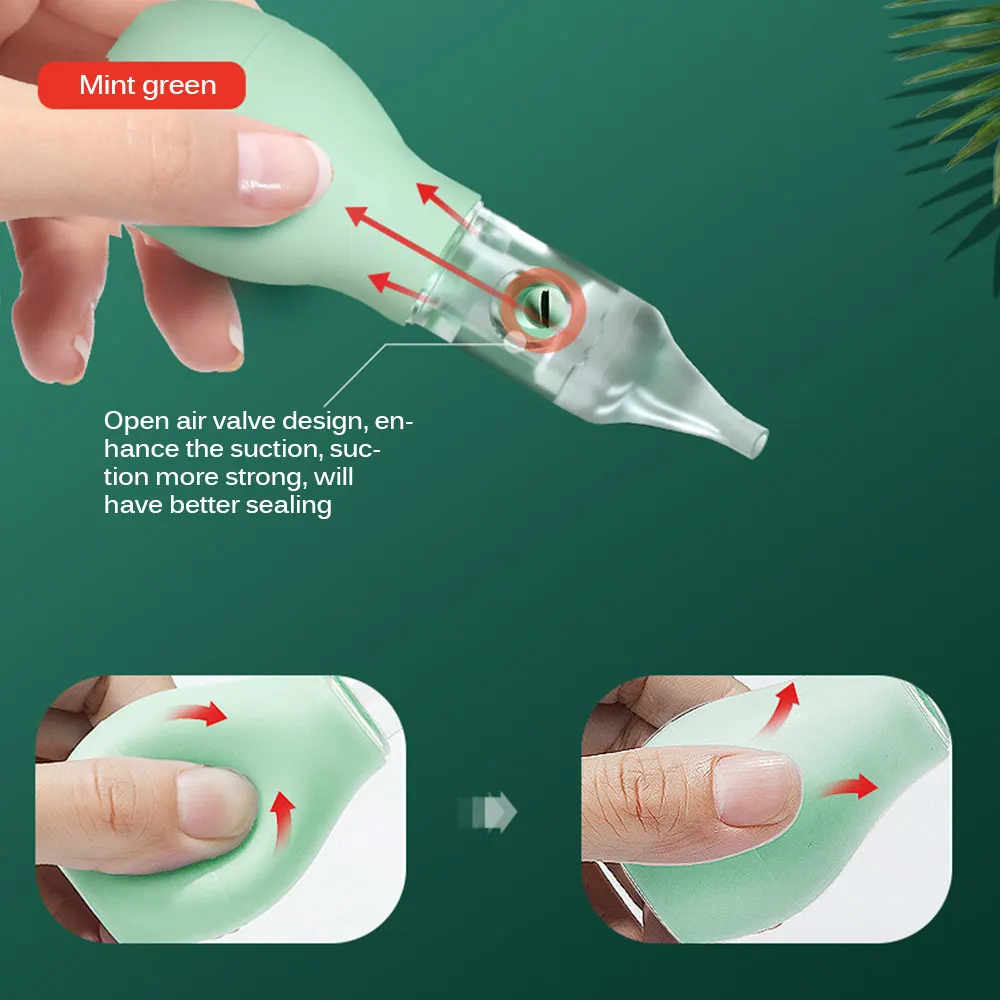 Mint green

Open air valve design, enhance the suction, suction more strong, will have better sealing