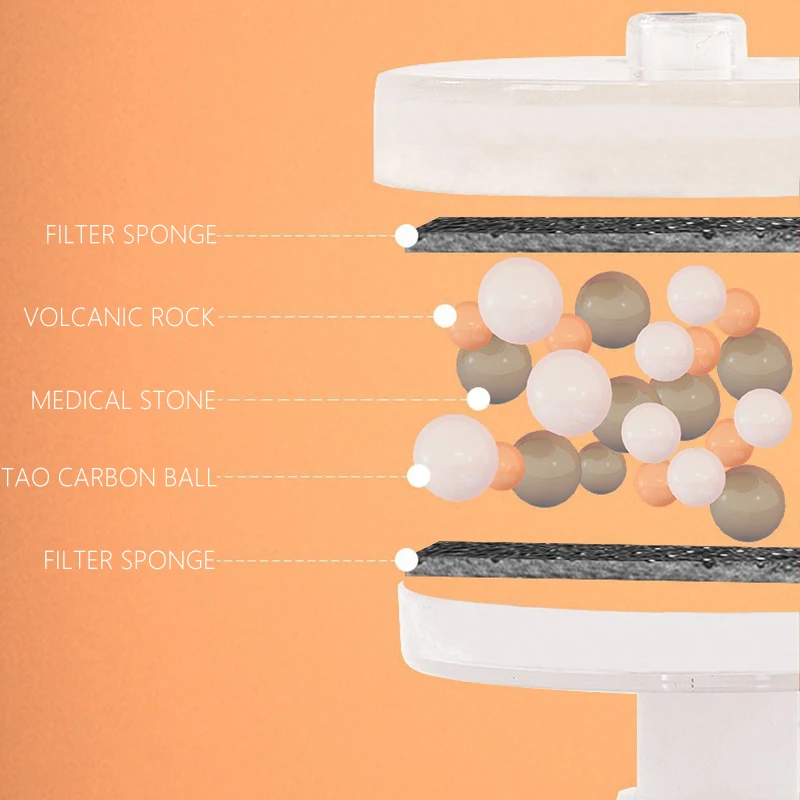 FILTER SPONGE
VOLCANIC ROCK
MEDICAL STONE
TAO CARBON BALL
FILTER SPONGE