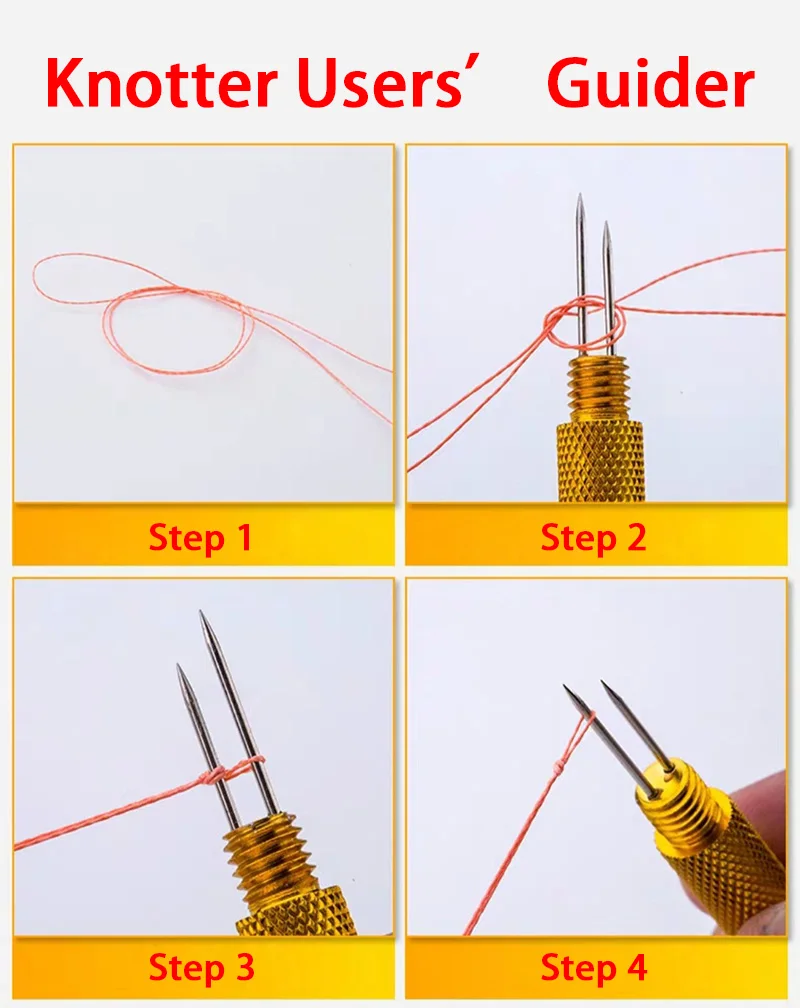 Knotter Users’ Guider

Step 1

Step 2

Step 3

Step 4