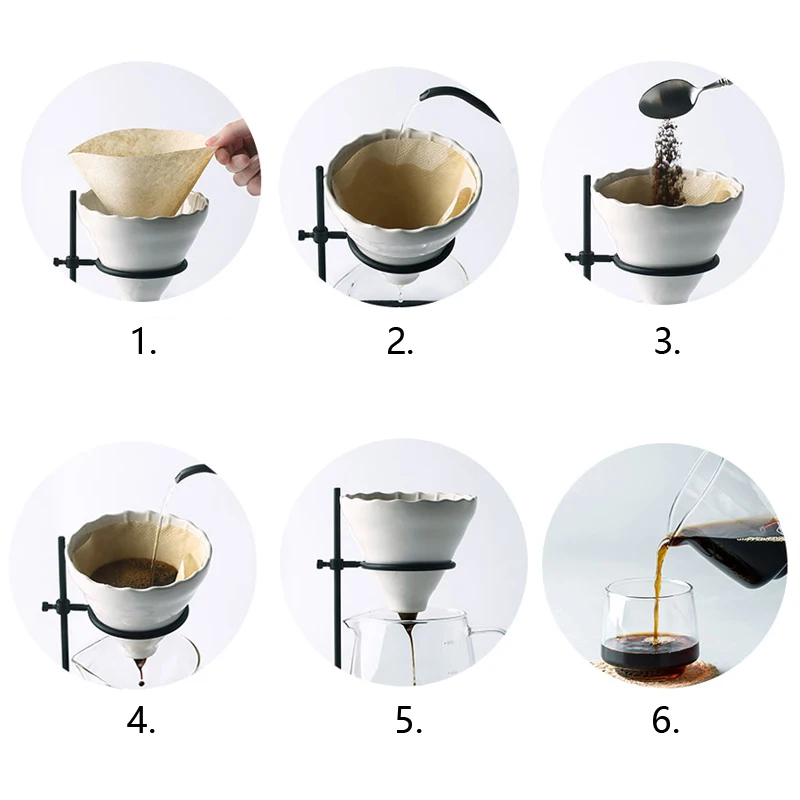 1.

2.

3.

4.

5.

6.