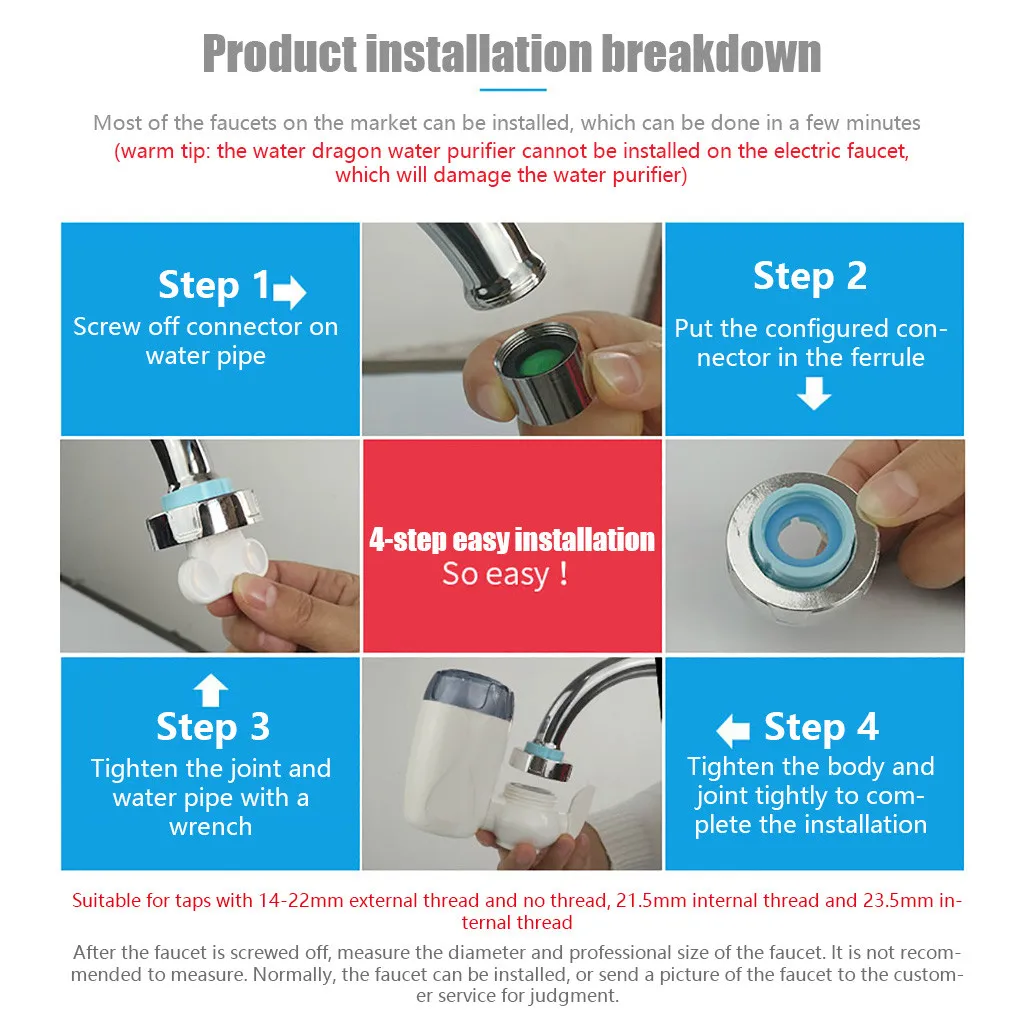 Product installation breakdown

Most of the faucets on the market can be installed, which can be done in a few minutes
(warm tip: the water dragon water purifier cannot be installed on the electric faucet, which will damage the water purifier)

Step 1
Screw off connector on water pipe

Step 2
Put the configured connector in the ferrule

4-step easy installation
So easy !

Step 3
Tighten the joint and water pipe with a wrench

Step 4
Tighten the body and joint tightly to complete the installation

Suitable for taps with 14-22mm external thread and no thread, 21.5mm internal thread and 23.5mm internal thread

After the faucet is screwed off, measure the diameter and professional size of the faucet. It is not recommended to measure. Normally, the faucet can be installed, or send a picture of the faucet to the customer service for judgment.