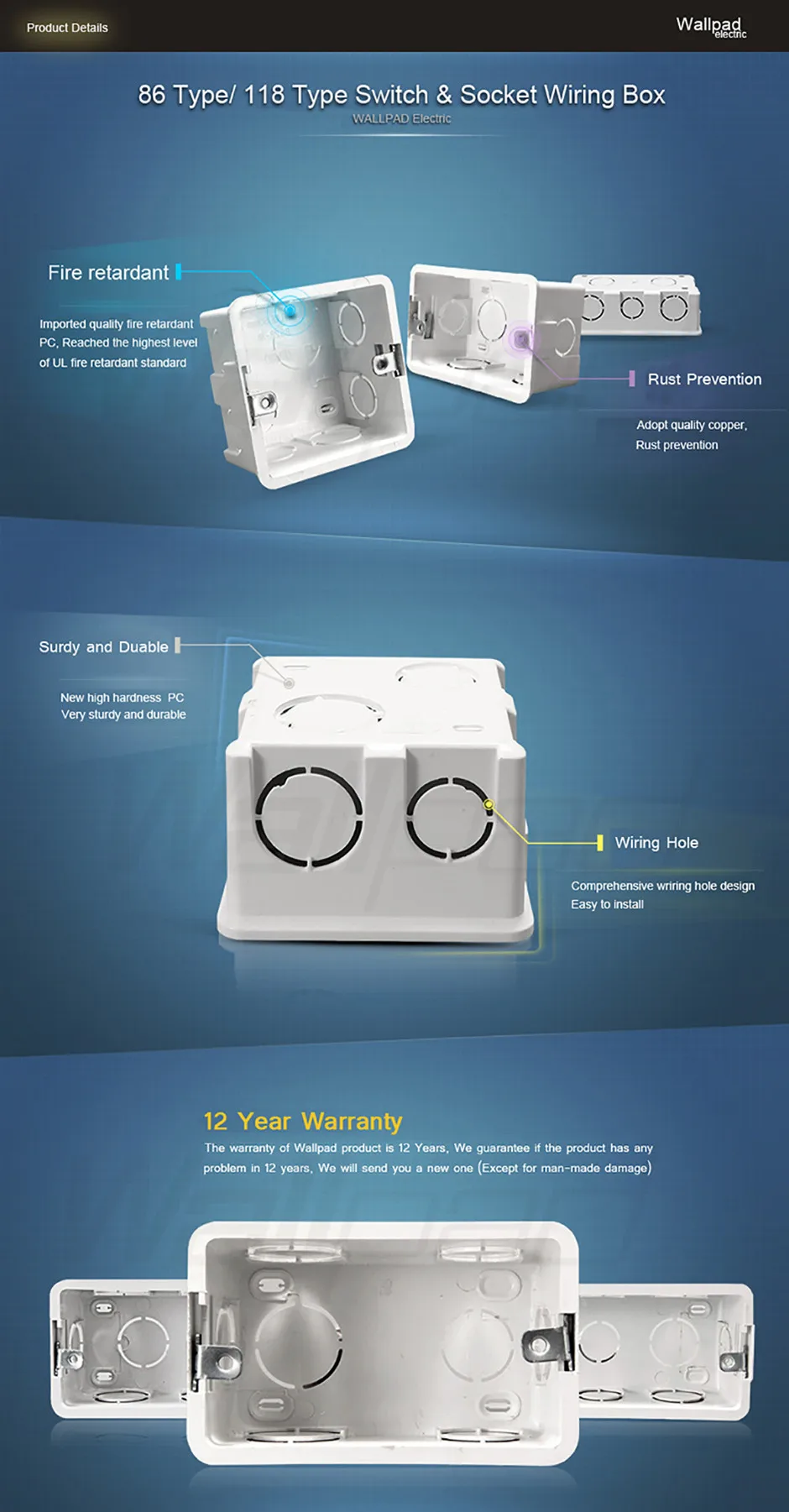 Product Details

Wallpad electric

86 Type/ 118 Type Switch & Socket Wiring Box

WALLPAD Electric

Fire retardant

Imported quality fire retardant PC, Reached the highest level of UL fire retardant standard

Rust Prevention

Adopt quality copper, Rust prevention

Surdy and Duable

New high hardness PC Very sturdy and durable

Wiring Hole

Comprehensive wriring hole design Easy to install

12 Year Warranty

The warranty of Wallpad product is 12 Years, We guarantee if the product has any problem in 12 years, We will send you a new one (Except for man-made damage)