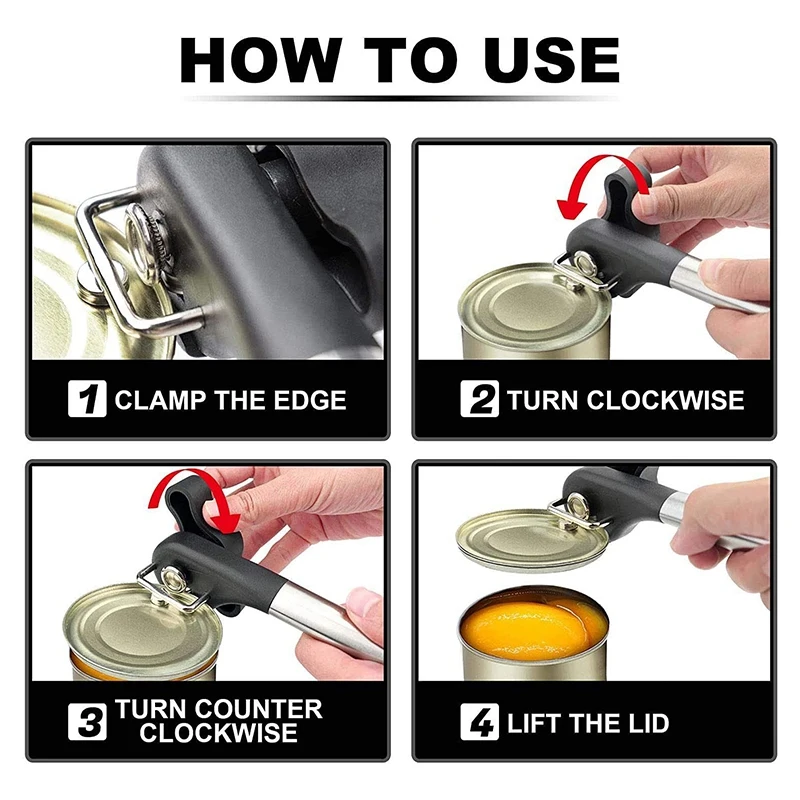 HOW TO USE

1 CLAMP THE EDGE

2 TURN CLOCKWISE

3 TURN COUNTER CLOCKWISE

4 LIFT THE LID