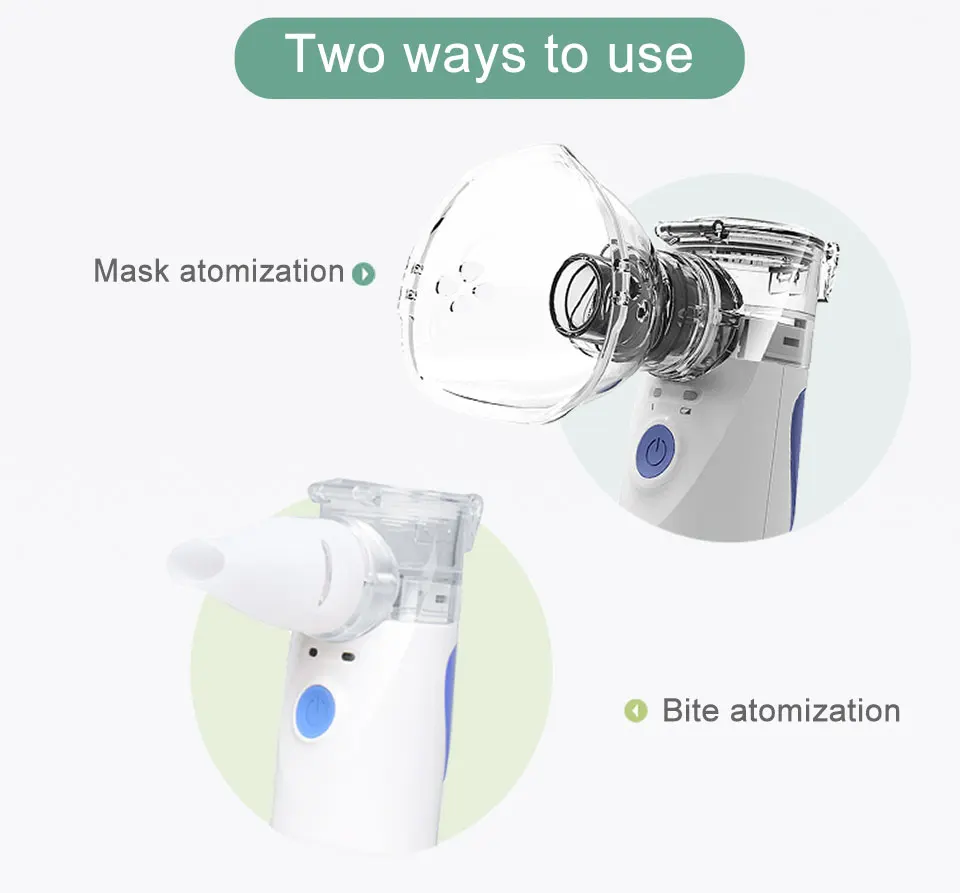 Two ways to use

Mask atomization

Bite atomization