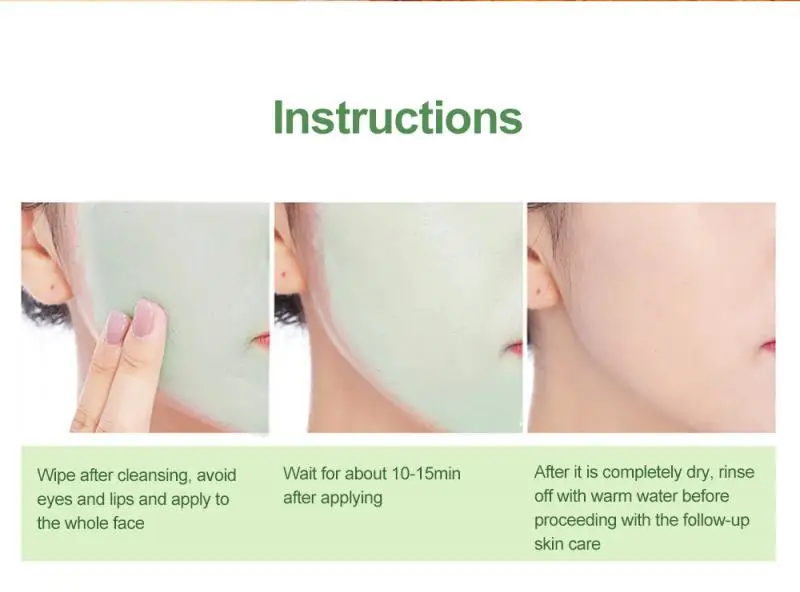 Instructions

Wipe after cleansing, avoid eyes and lips and apply to the whole face

Wait for about 10-15min after applying

After it is completely dry, rinse off with warm water before proceeding with the follow-up skin care