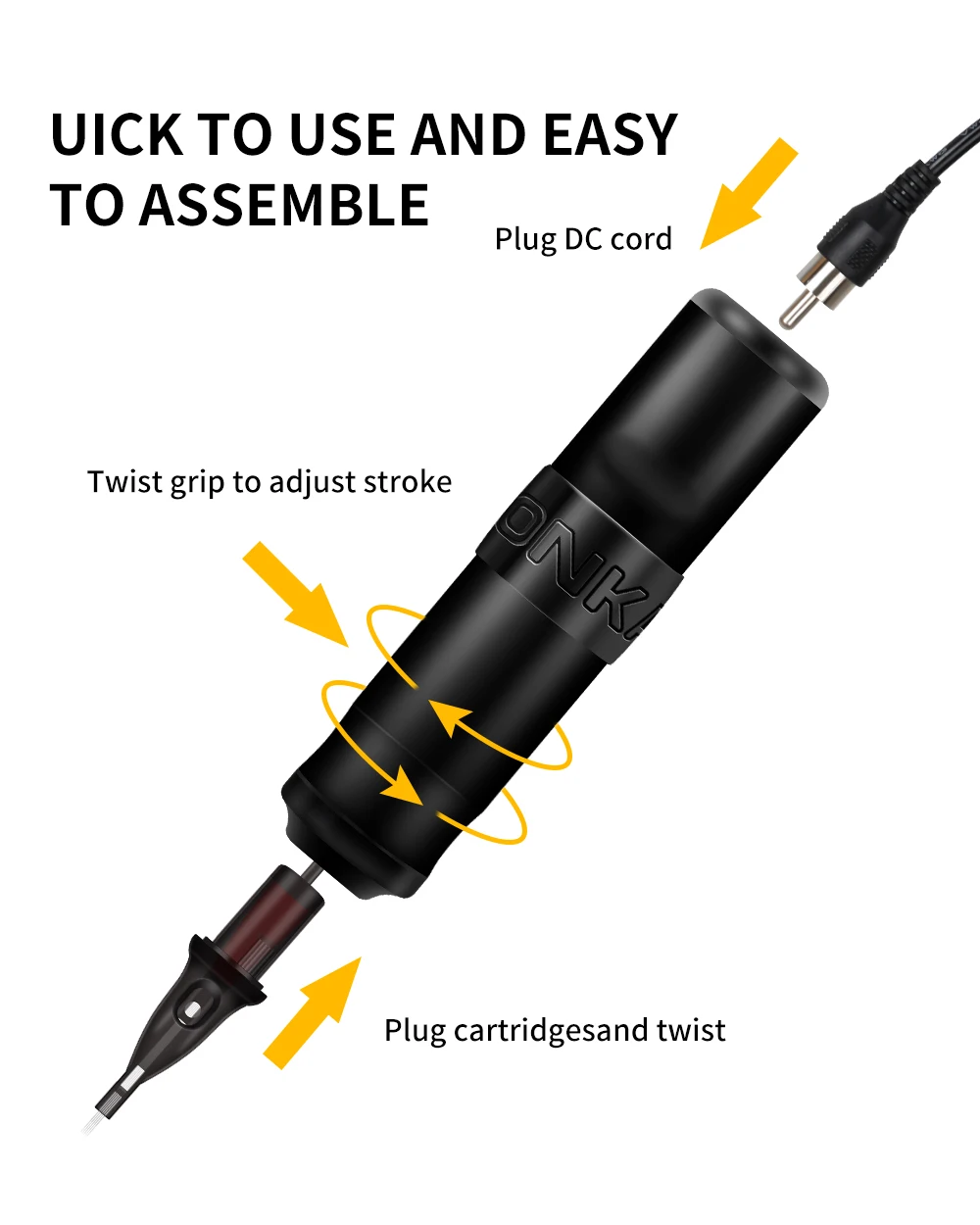 UICK TO USE AND EASY TO ASSEMBLE

Plug DC cord

Twist grip to adjust stroke

ONKA

Plug cartridgesand twist