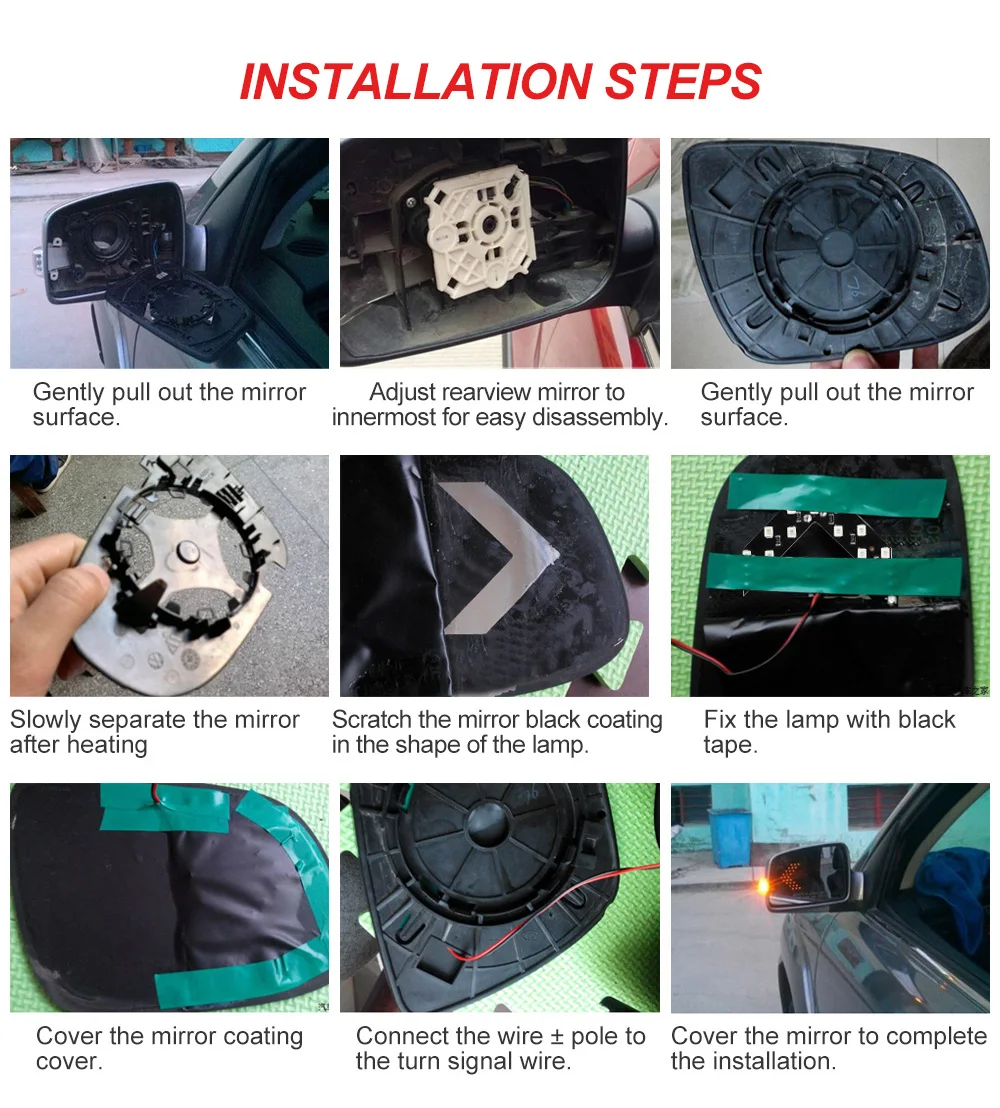 INSTALLATION STEPS

Gently pull out the mirror surface.

Adjust rearview mirror to innermost for easy disassembly.

Gently pull out the mirror surface.

Slowly separate the mirror after heating

Scratch the mirror black coating in the shape of the lamp.

Fix the lamp with black tape.

Cover the mirror coating cover.

Connect the wire ± pole to the turn signal wire.

Cover the mirror to complete the installation.