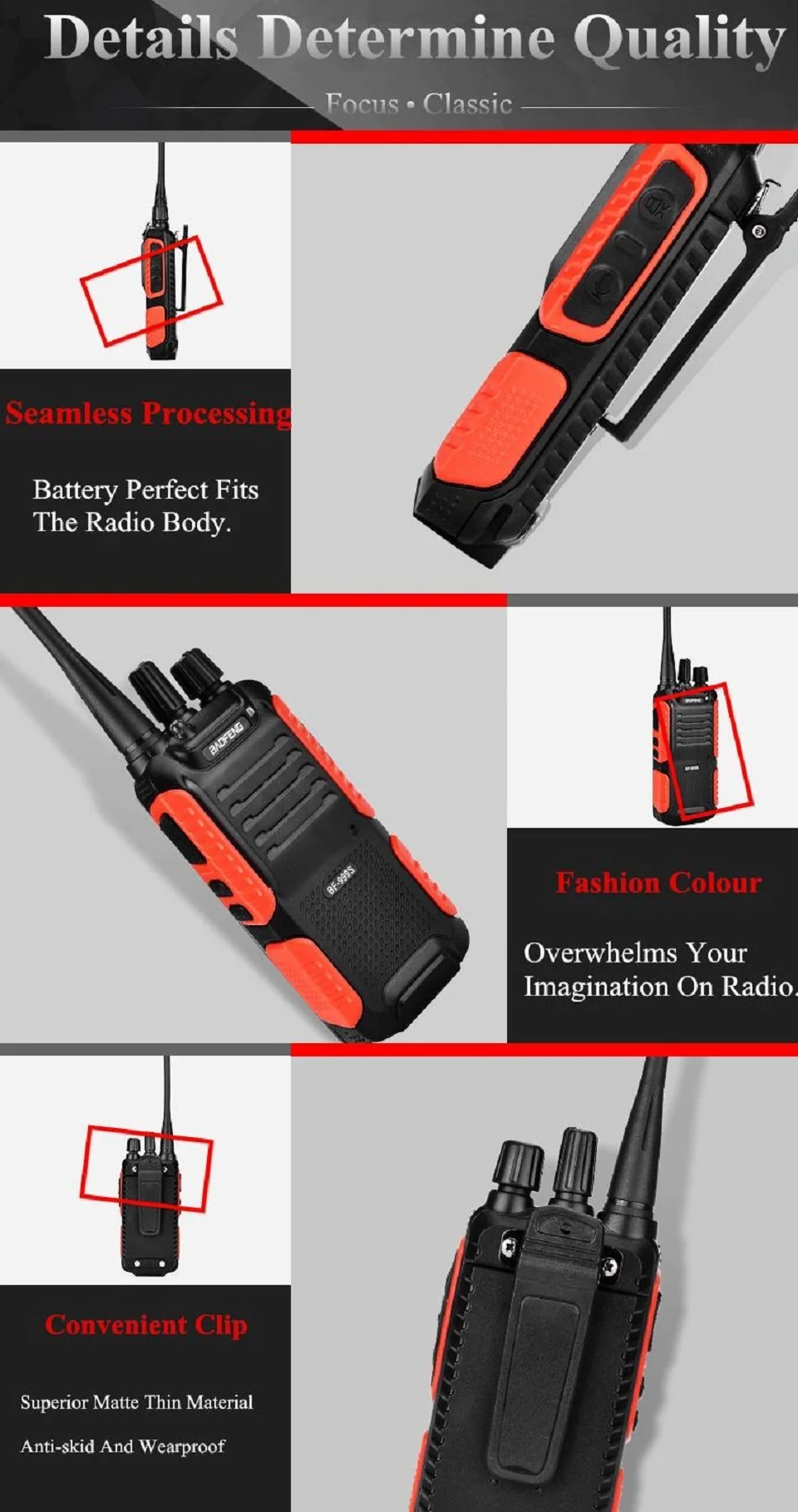 Details Determine Quality

Focus • Classic

Seamless Processing

Battery Perfect Fits The Radio Body.

BAOFENG

BF-999S

Fashion Colour

Overwhelms Your Imagination On Radio.

Convenient Clip

Superior Matte Thin Material

Anti-skid And Wearproof