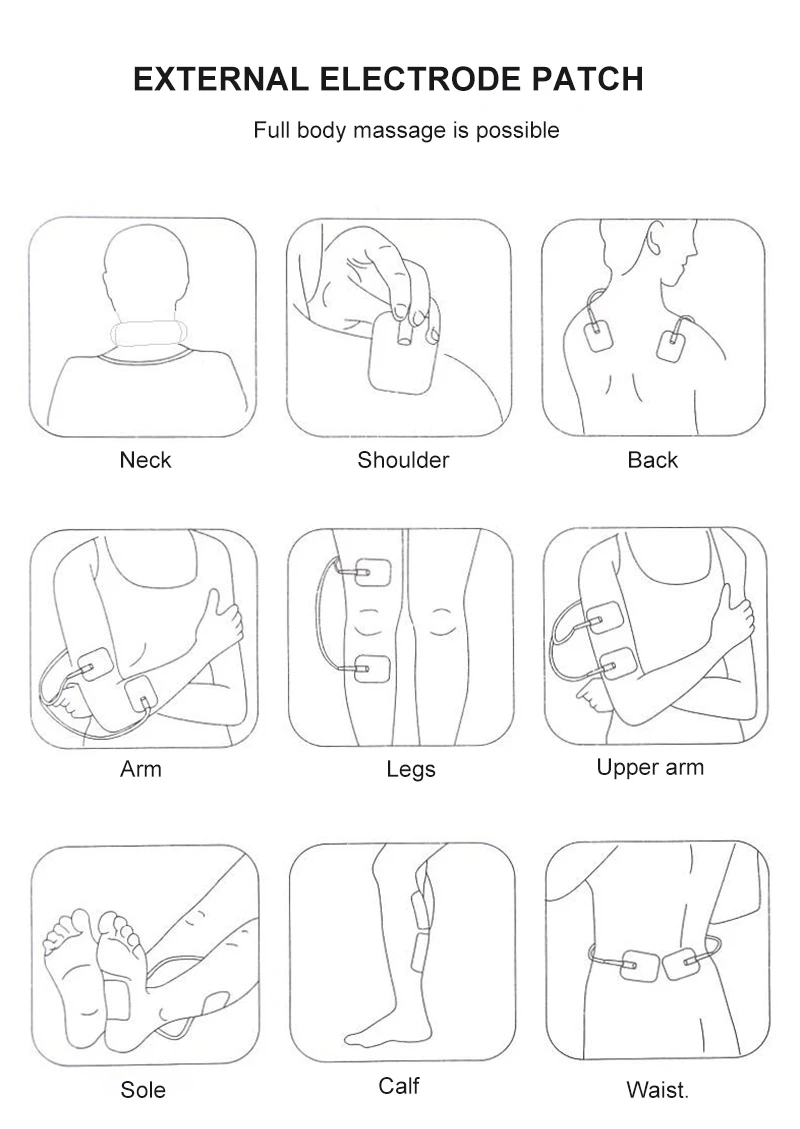 EXTERNAL ELECTRODE PATCH

Full body massage is possible

Neck

Shoulder

Back

Arm

Legs

Upper arm

Sole

Calf

Waist.