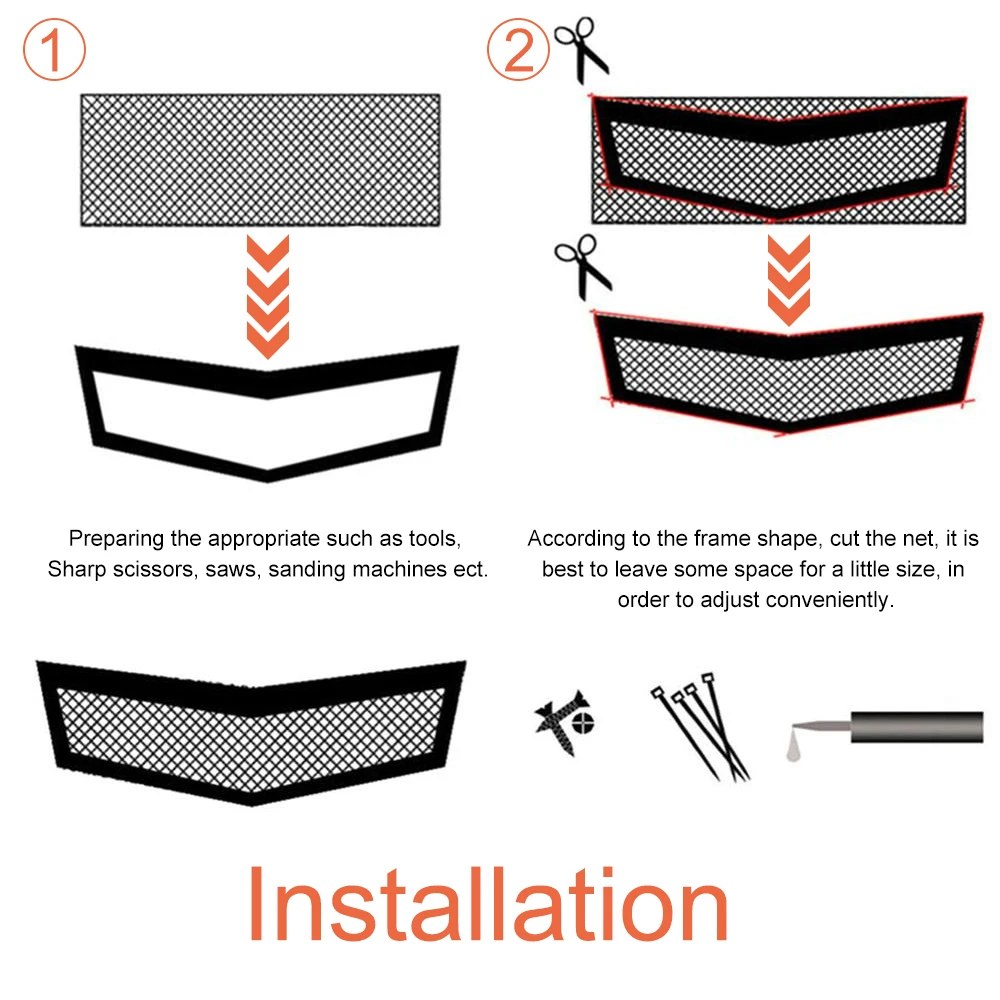 ①

②

Preparing the appropriate such as tools, Sharp scissors, saws, sanding machines ect.

According to the frame shape, cut the net, it is best to leave some space for a little size, in order to adjust conveniently.

Installation