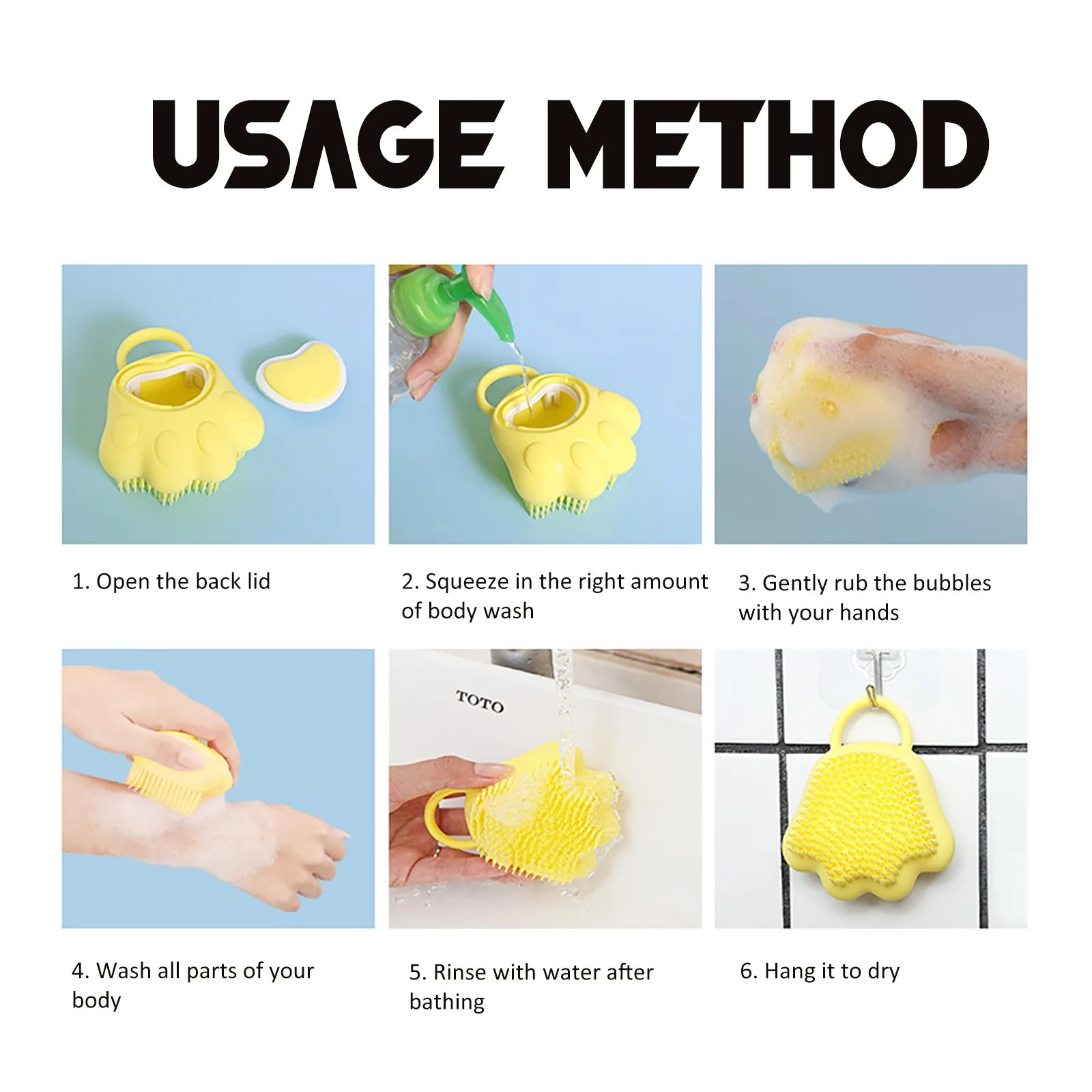 USAGE METHOD

1. Open the back lid

2. Squeeze in the right amount of body wash

3. Gently rub the bubbles with your hands

TOTO

4. Wash all parts of your body

5. Rinse with water after bathing

6. Hang it to dry