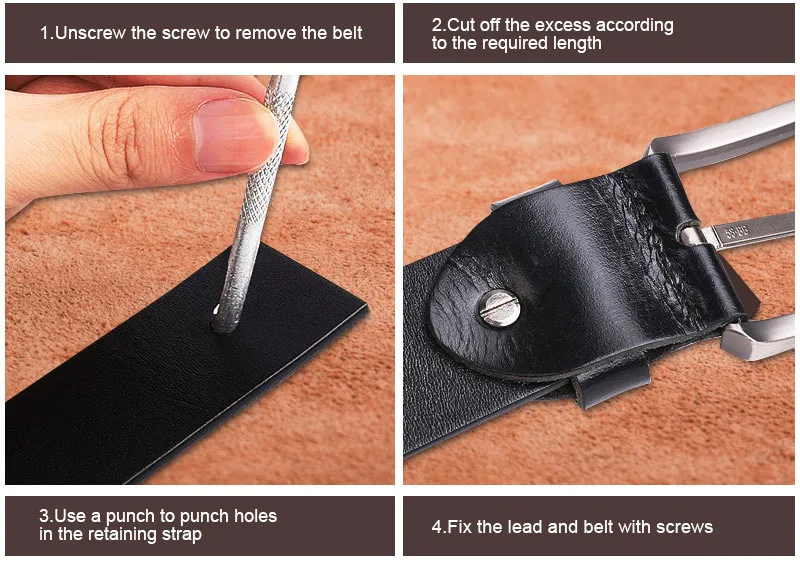 1.Unscrew the screw to remove the belt

2.Cut off the excess according to the required length

3.Use a punch to punch holes in the retaining strap

4.Fix the lead and belt with screws