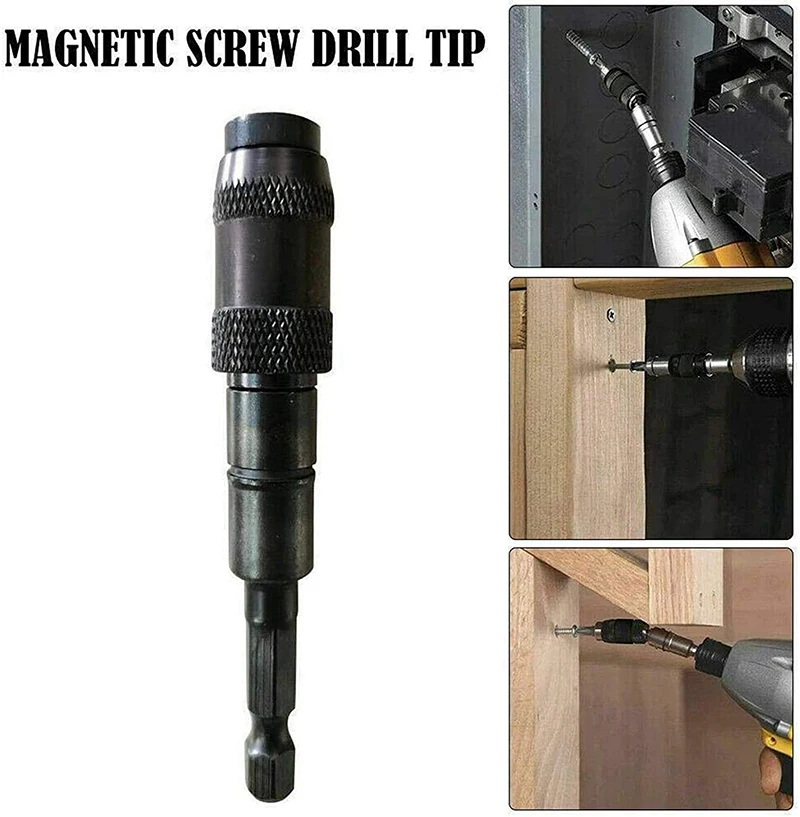 MAGNETIC SCREW DRILL TIP