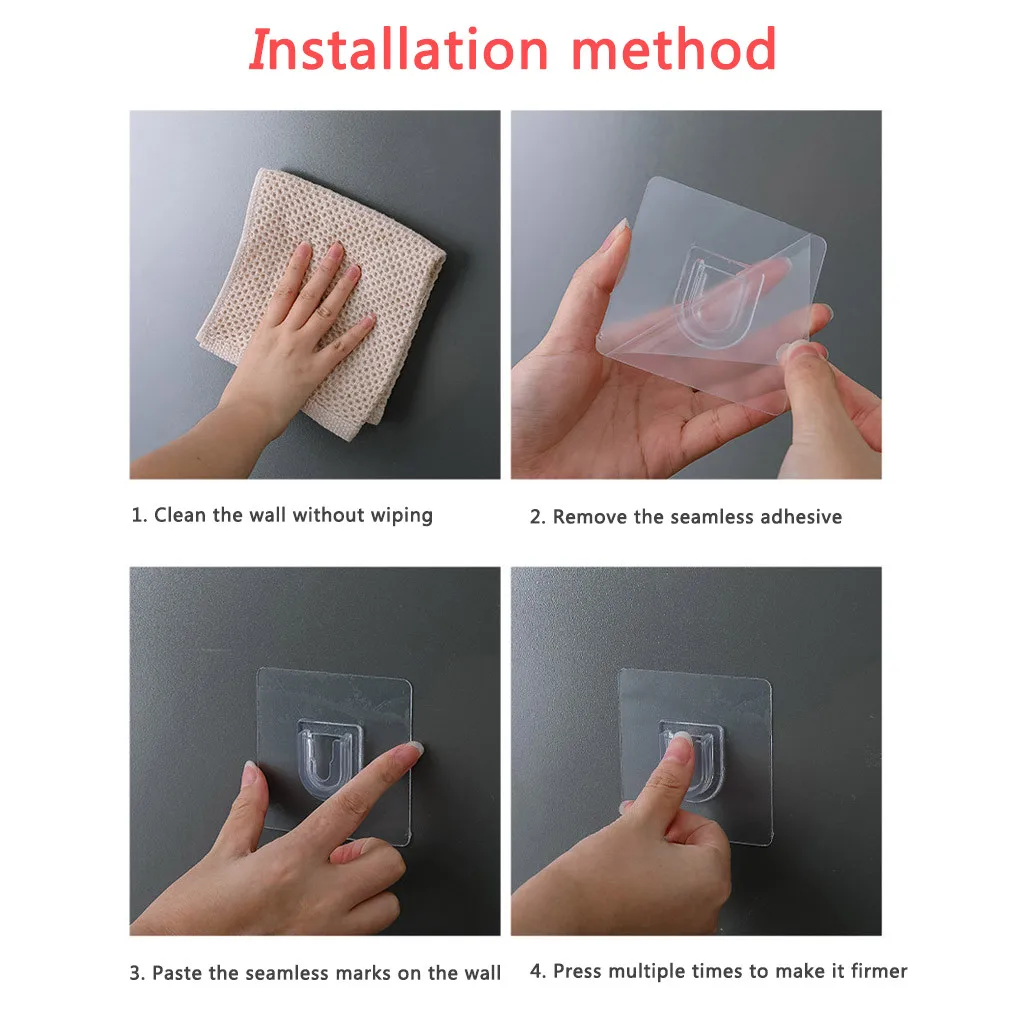 Installation method

1. Clean the wall without wiping

2. Remove the seamless adhesive

3. Paste the seamless marks on the wall

4. Press multiple times to make it firmer