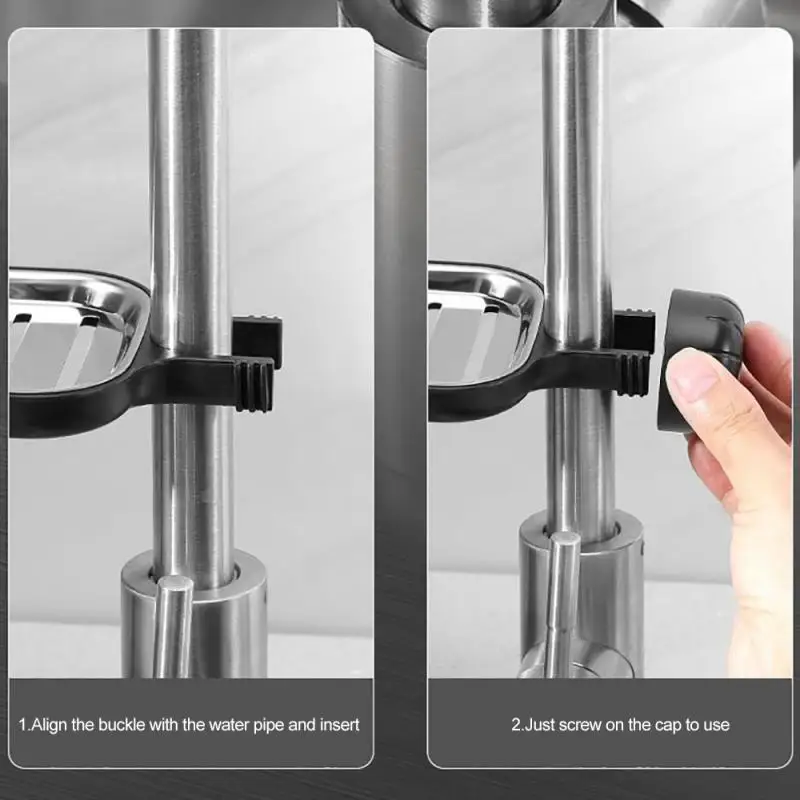 1.Align the buckle with the water pipe and insert

2.Just screw on the cap to use