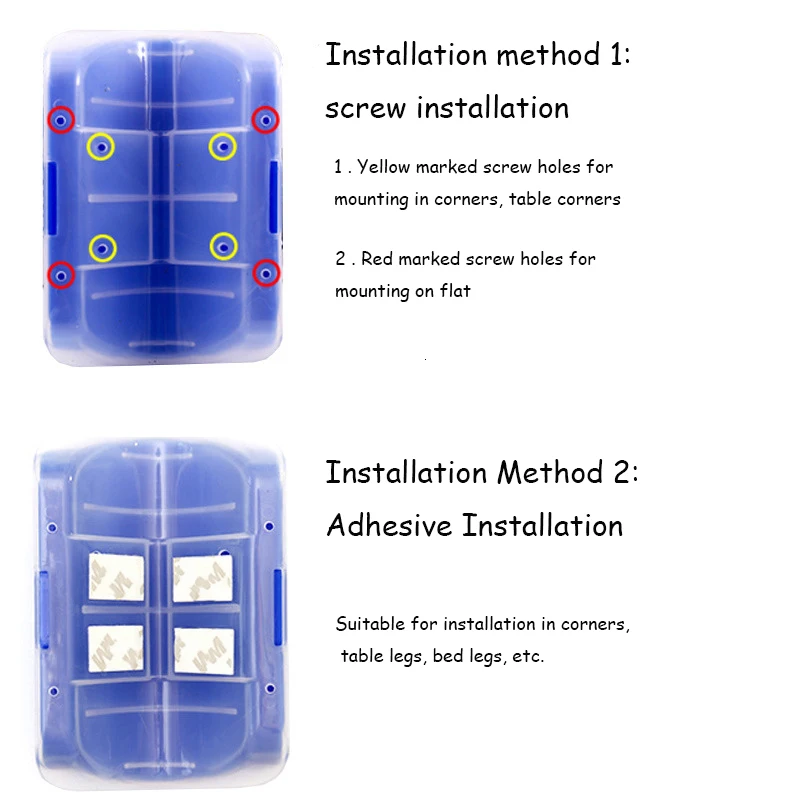 Installation method 1:
screw installation

1 . Yellow marked screw holes for mounting in corners, table corners

2 . Red marked screw holes for mounting on flat

Installation Method 2:
Adhesive Installation

Suitable for installation in corners, table legs, bed legs, etc.