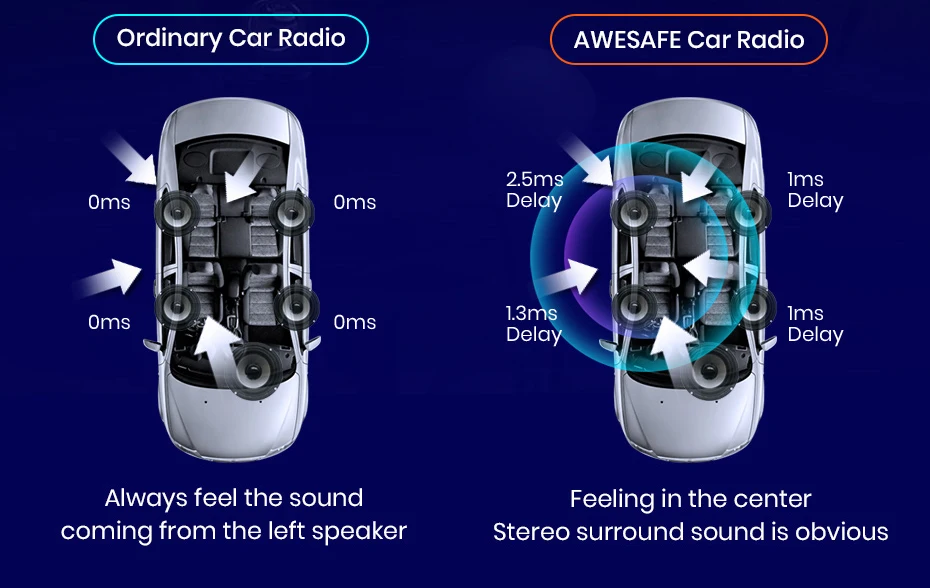 Ordinary Car Radio

0ms

0ms

0ms

0ms

Always feel the sound coming from the left speaker

AWESAFE Car Radio

2.5ms Delay

1ms Delay

1.3ms Delay

1ms Delay

Feeling in the center
Stereo surround sound is obvious