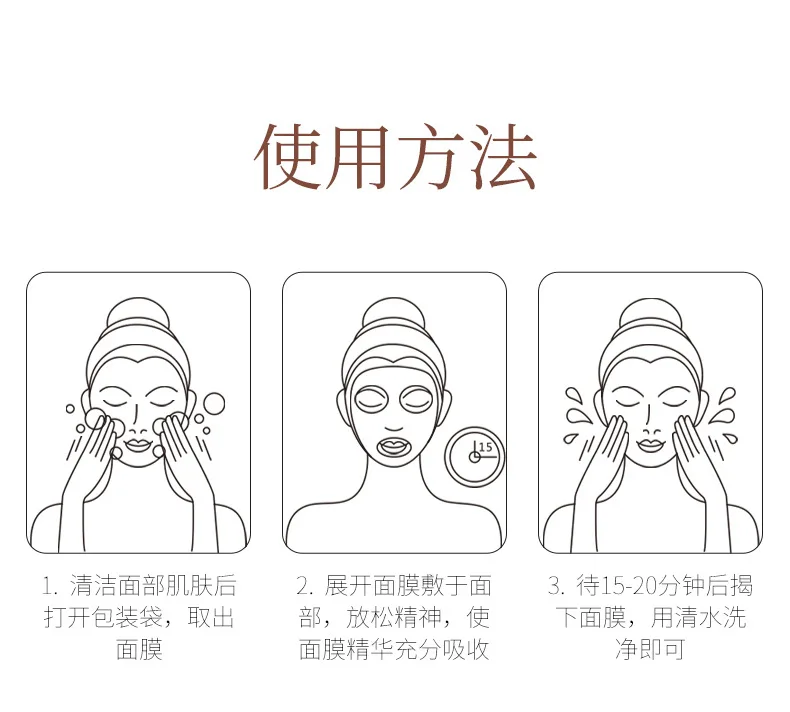 使用方法

15

1. 清洁面部肌肤后打开包装袋，取出面膜

2. 展开面膜敷于面部，放松精神，使面膜精华充分吸收

3. 待15-20分钟后揭下面膜，用清水洗净即可