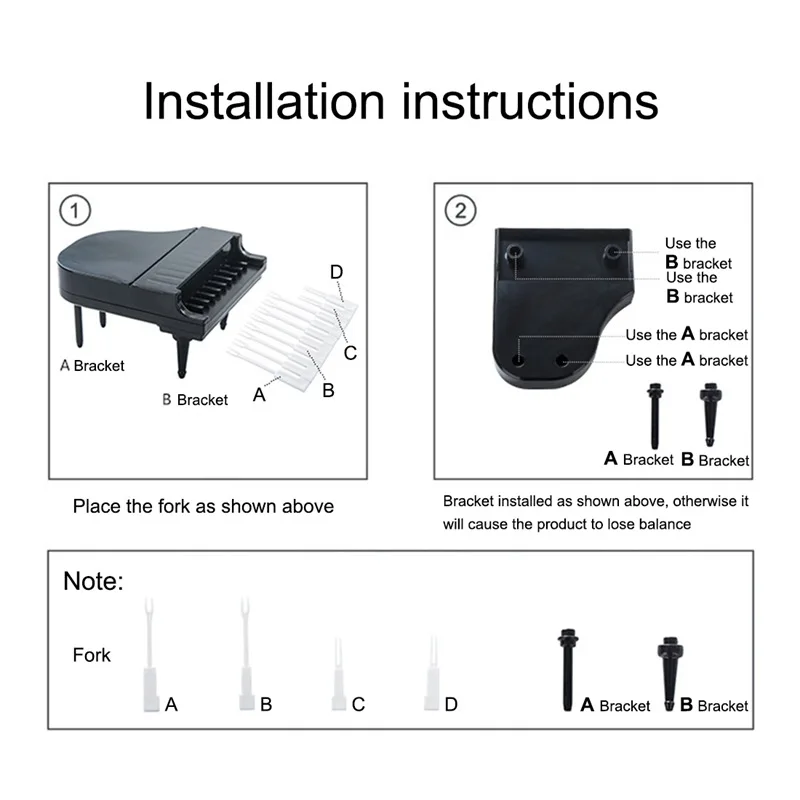 Installation instructions

①

A Bracket

B Bracket

A

B

C

D

Place the fork as shown above

②

Use the B bracket

Use the B bracket

Use the A bracket

Use the A bracket

A Bracket B Bracket

Bracket installed as shown above, otherwise it will cause the product to lose balance

Note:

Fork

A

B

C

D

A Bracket

B Bracket