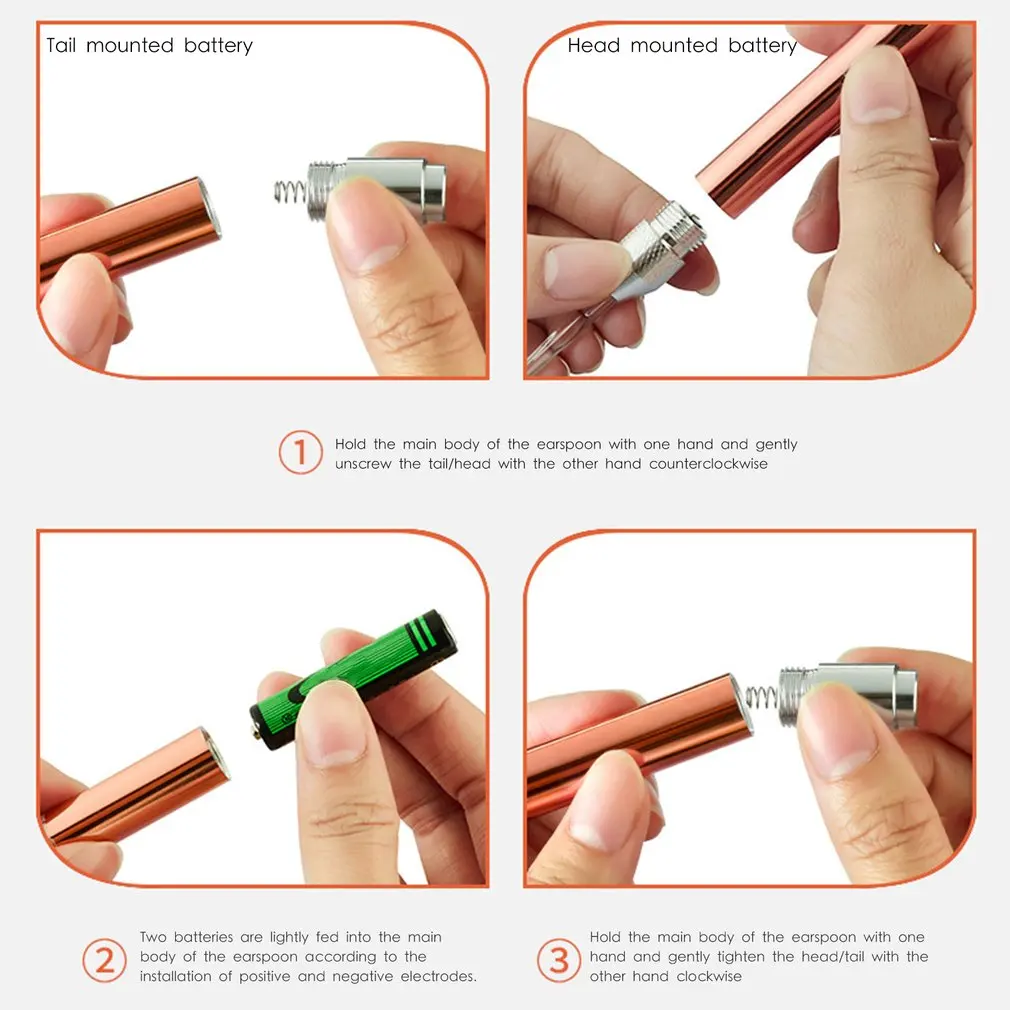 Tail mounted battery

Head mounted battery

1 Hold the main body of the earspoon with one hand and gently unscrew the tail/head with the other hand counterclockwise

2 Two batteries are lightly fed into the main body of the earspoon according to the installation of positive and negative electrodes.

3 Hold the main body of the earspoon with one hand and gently tighten the head/tail with the other hand clockwise