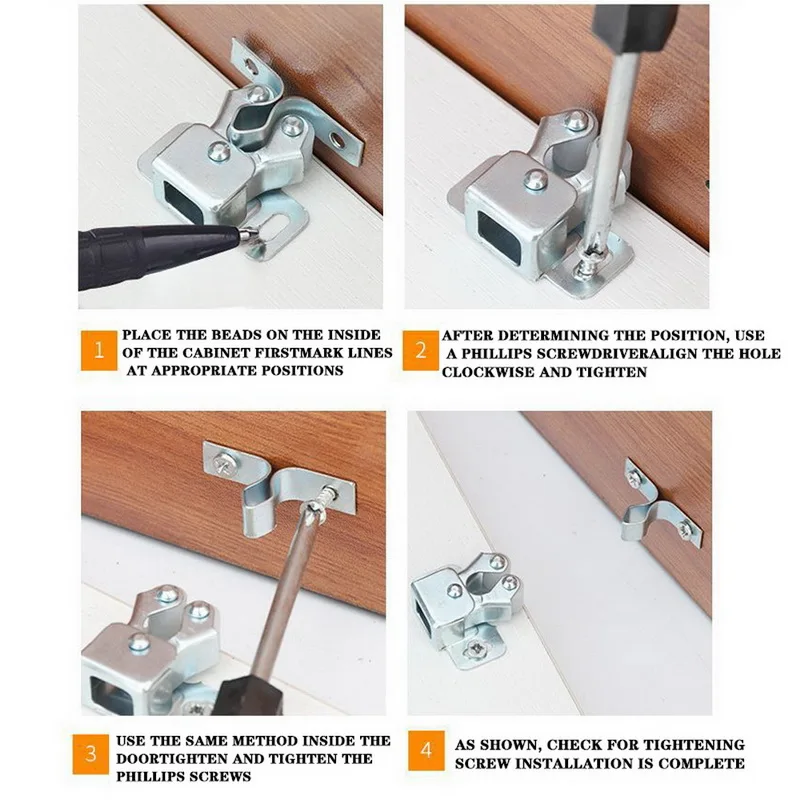 1
PLACE THE BEADS ON THE INSIDE OF THE CABINET FIRSTMARK LINES AT APPROPRIATE POSITIONS

2
AFTER DETERMINING THE POSITION, USE A PHILLIPS SCREWDRIVERALIGN THE HOLE CLOCKWISE AND TIGHTEN

3
USE THE SAME METHOD INSIDE THE DOORTIGHTEN AND TIGHTEN THE PHILLIPS SCREWS

4
AS SHOWN, CHECK FOR TIGHTENING SCREW INSTALLATION IS COMPLETE