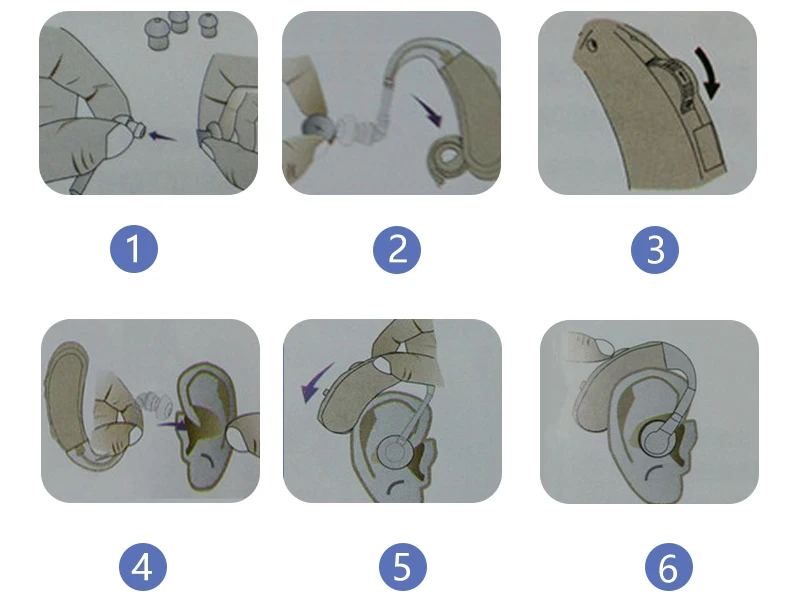 1

2

3

4

5

6