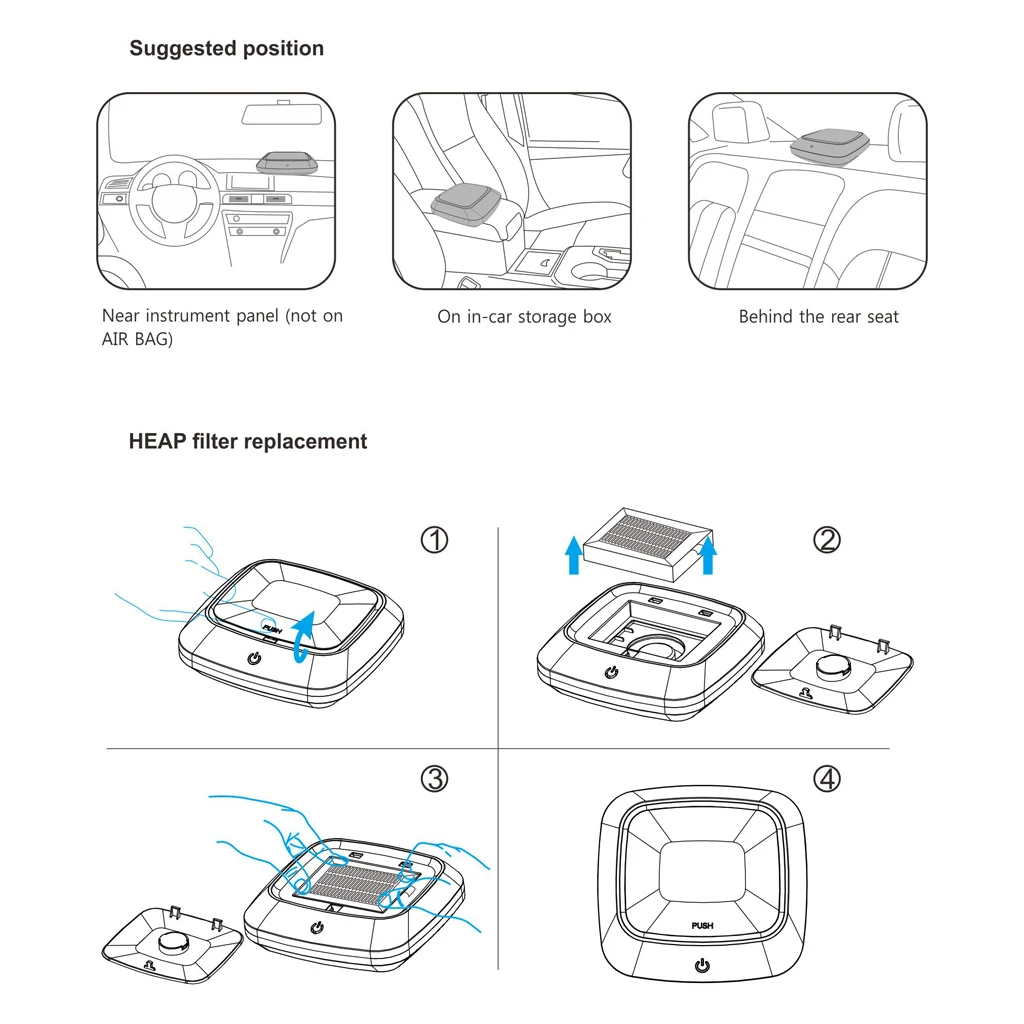 Suggested position

Near instrument panel (not on AIR BAG)

On in-car storage box

Behind the rear seat

HEAP filter replacement

①

PUSH

②

③

④

PUSH